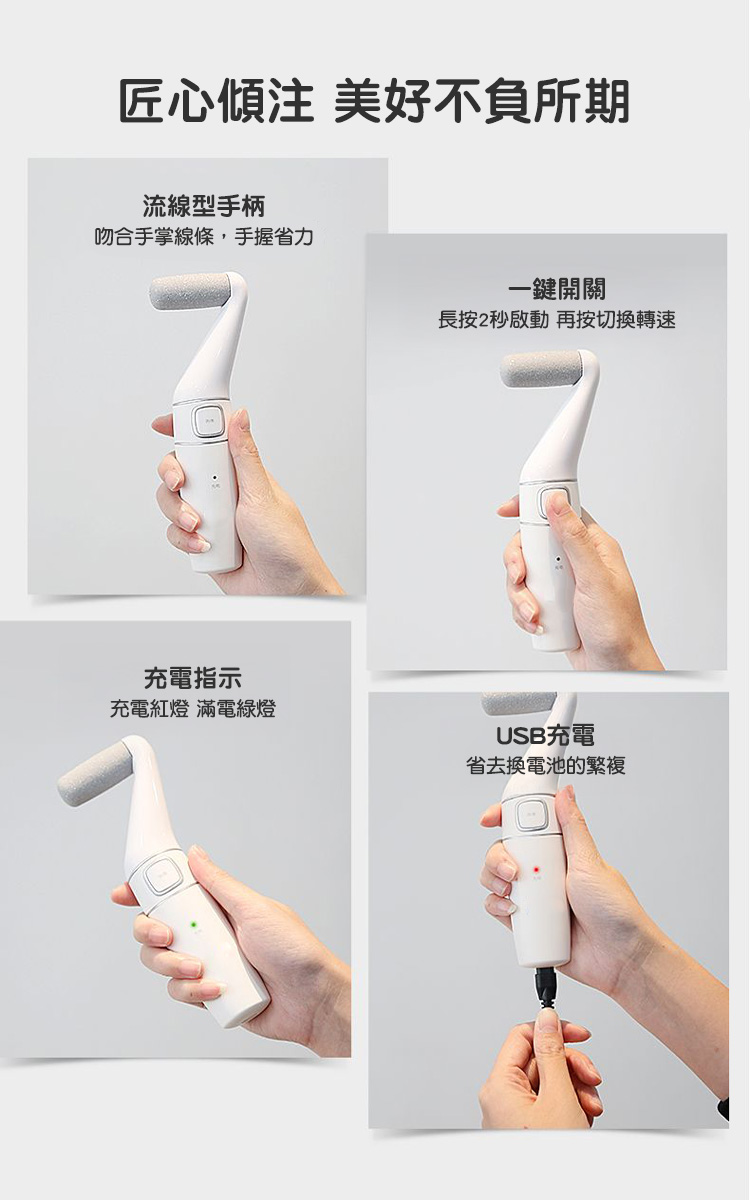 匠心傾注 美好不負所期

流線型手柄
吻合手掌線條，手握省力

一鍵開關
長按2秒啟動 再按切換轉速

充電指示
充電紅燈 滿電綠燈

USB充電
省去換電池的繁複