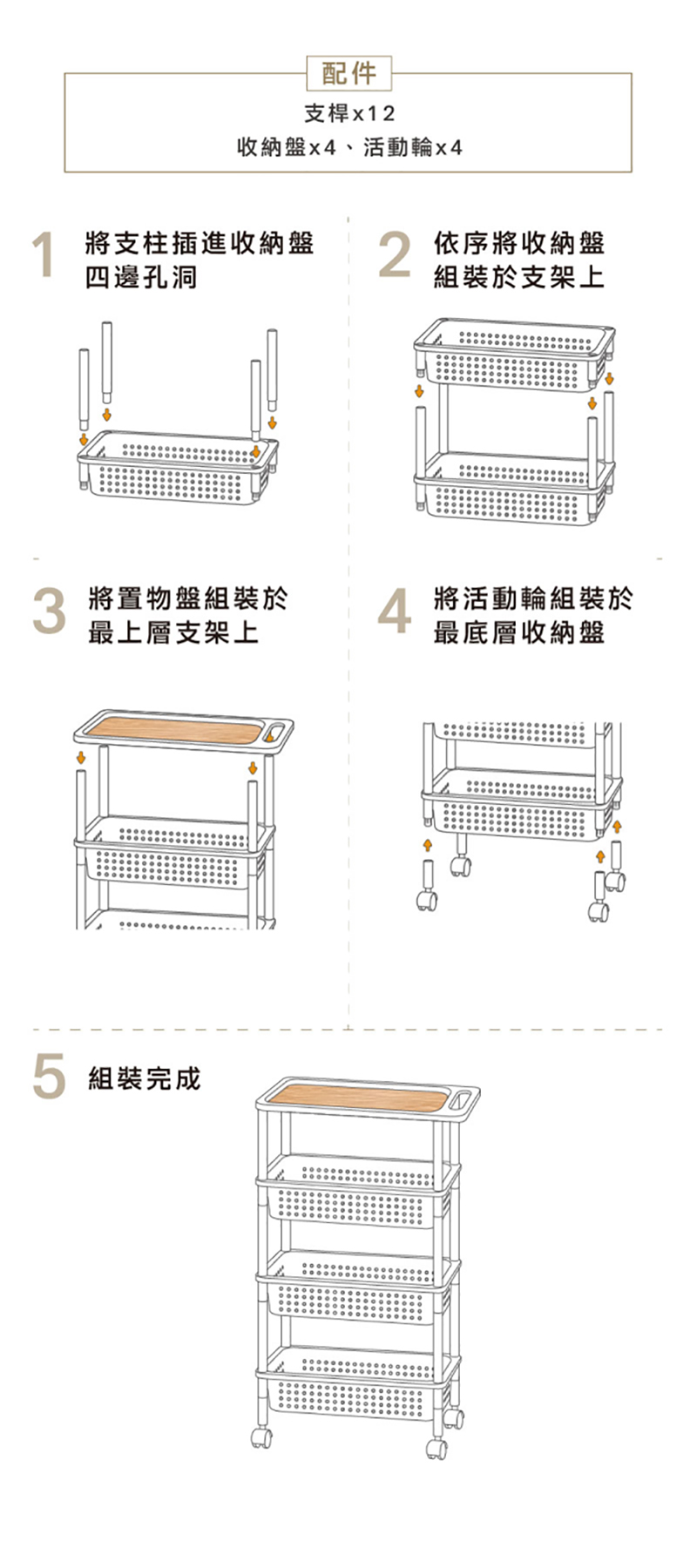 配件

支桿x12

收納盤x4、活動輪x4

1 將支柱插進收納盤四邊孔洞

2 依序將收納盤組裝於支架上

3 將置物盤組裝於最上層支架上

4 將活動輪組裝於最底層收納盤

5 組裝完成