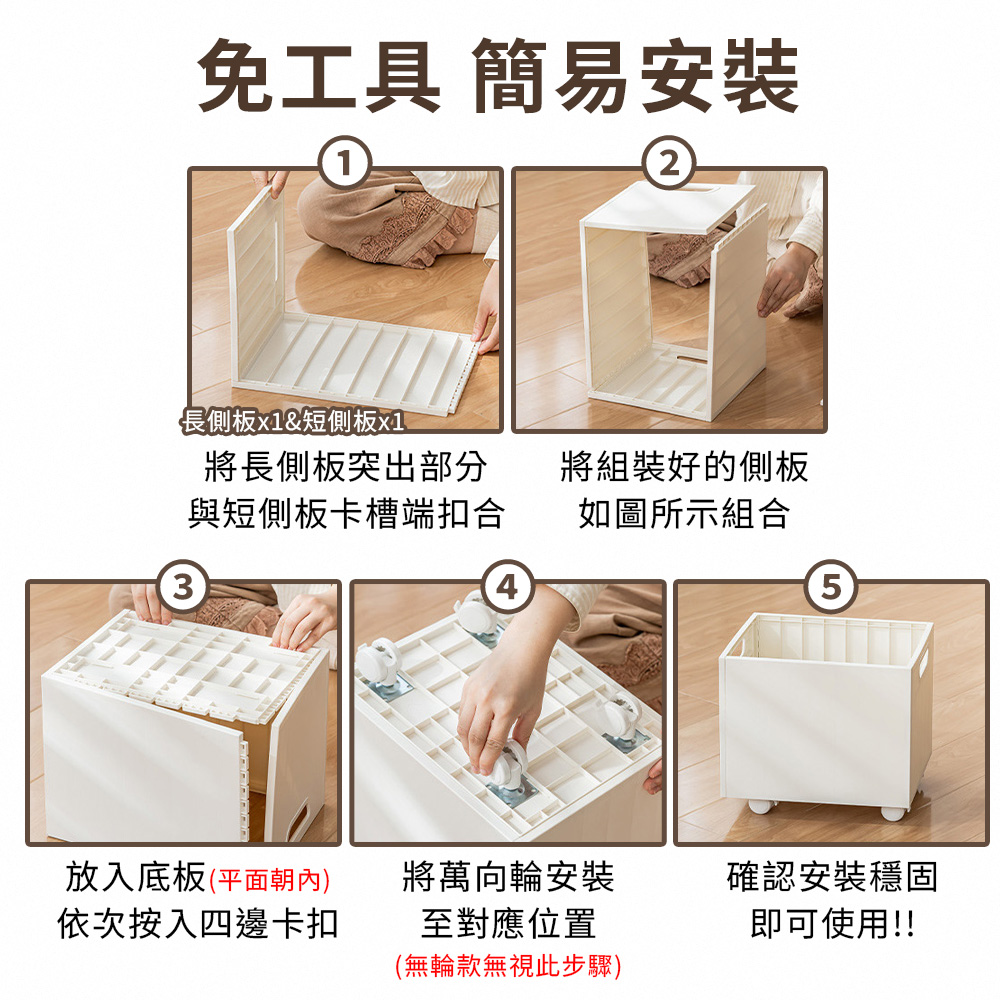 免工具 簡易安裝

1

長側板x1&短側板x1

將長側板突出部分
與短側板卡槽端扣合

2

將組裝好的側板
如圖所示組合

3

放入底板(平面朝內)
依次按入四邊卡扣

4

將萬向輪安裝
至對應位置
(無輪款無視此步驟)

5

確認安裝穩固
即可使用!!