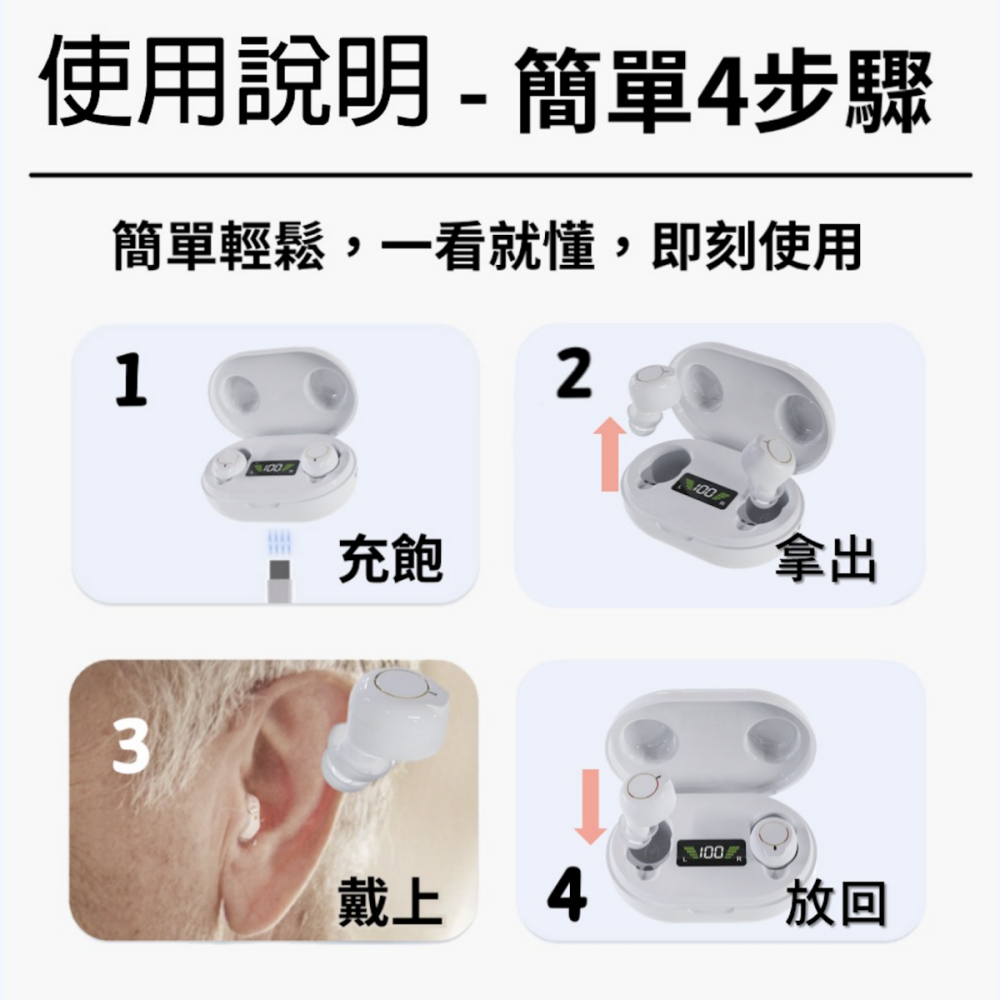 使用說明 - 簡單4步驟

簡單輕鬆，一看就懂，即刻使用

1
100
充飽

2
100
拿出

3
戴上

4
100
放回