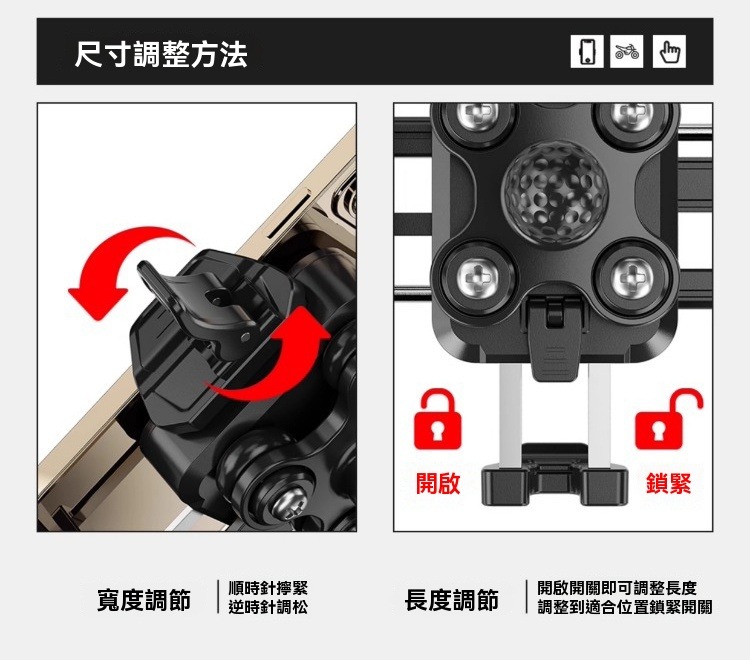 尺寸調整方法

開啟

鎖緊

寬度調節

順時針擰緊
逆時針調松

長度調節

開啟開關即可調整長度
調整到適合位置鎖緊開關