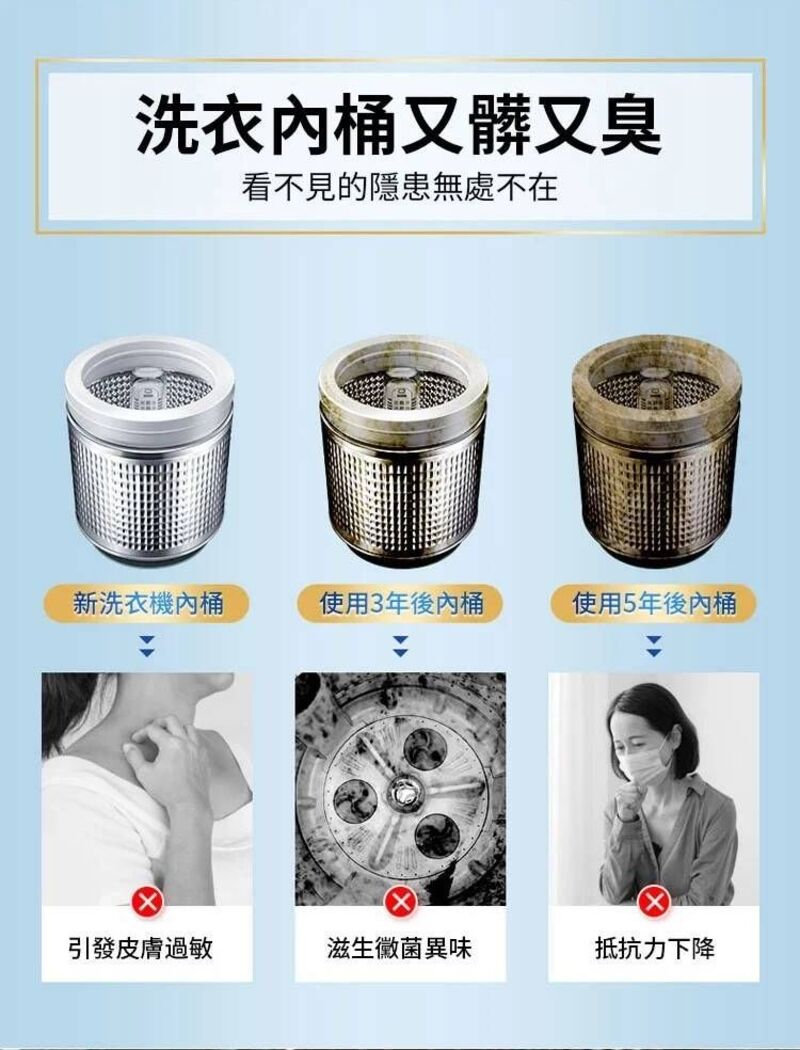 洗衣內桶又髒又臭
看不見的隱患無處不在

新洗衣機內桶

使用3年後內桶

使用5年後內桶

引發皮膚過敏

滋生黴菌異味

抵抗力下降