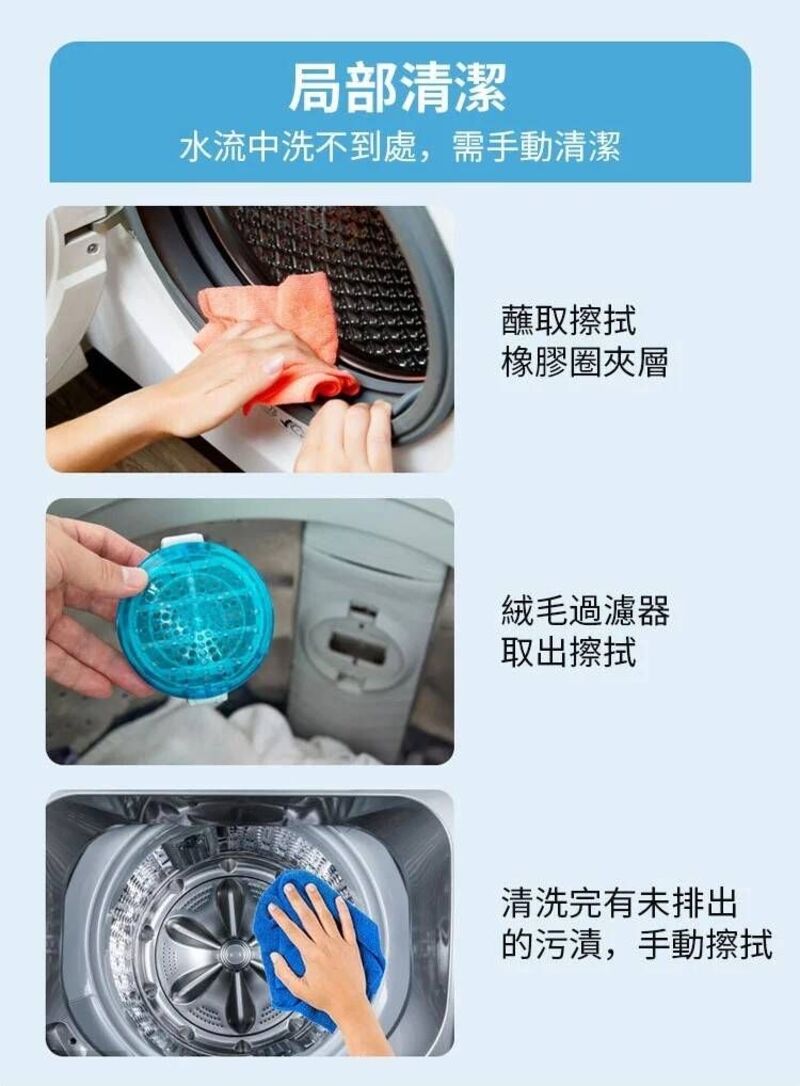 局部清潔
水流中洗不到處，需手動清潔

蘸取擦拭
橡膠圈夾層

絨毛過濾器
取出擦拭

清洗完有未排出
的污漬，手動擦拭