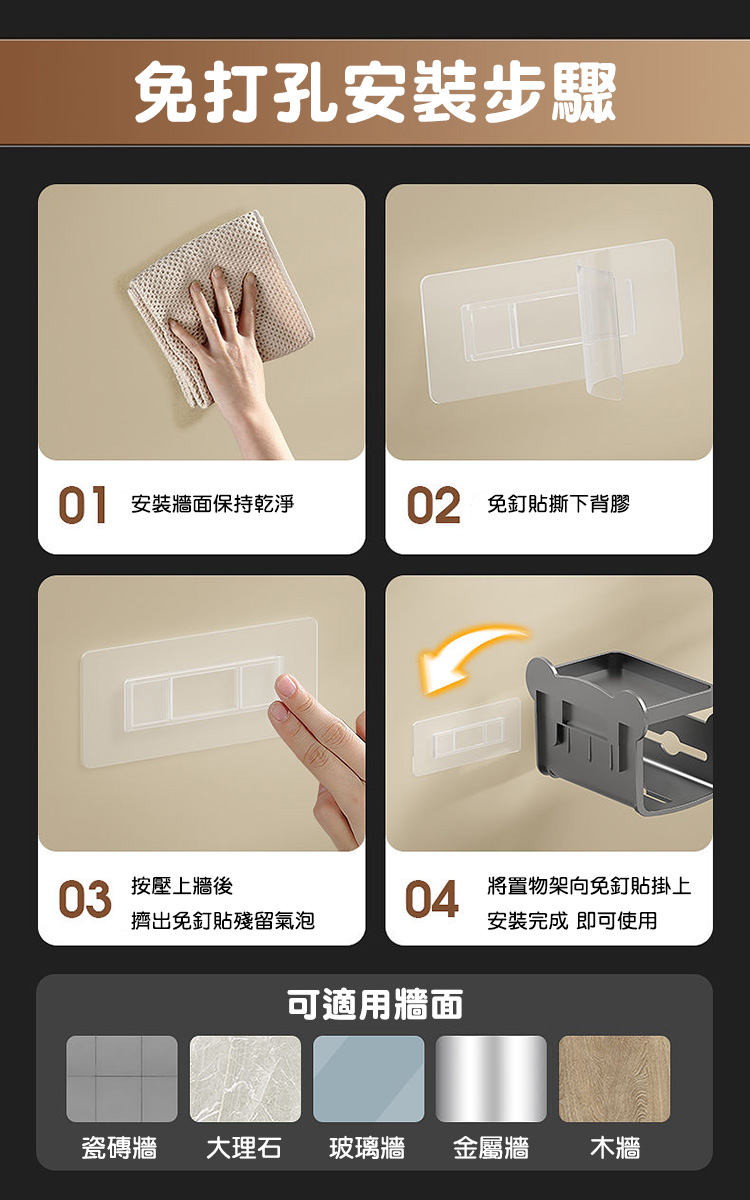 免打孔安裝步驟

01 安裝牆面保持乾淨

02 免釘貼撕下背膠

03 按壓上牆後
擠出免釘貼殘留氣泡

04 將置物架向免釘貼掛上
安裝完成 即可使用

可適用牆面

瓷磚牆 大理石 玻璃牆 金屬牆 木牆