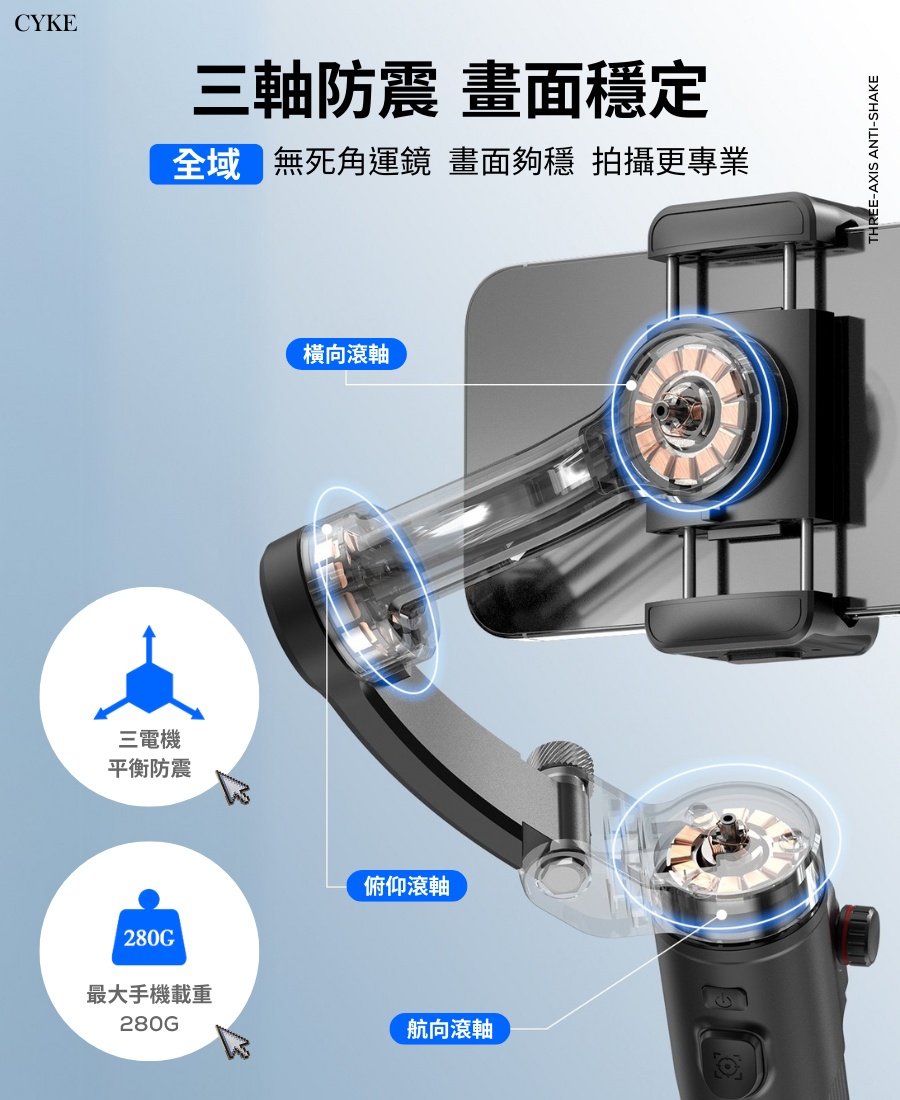 CYKE

三軸防震 畫面穩定

全域 無死角運鏡 畫面夠穩 拍攝更專業

THREE-AXIS ANTI-SHAKE

橫向滾軸

三電機
平衡防震

俯仰滾軸

280G

最大手機載重
280G

航向滾軸