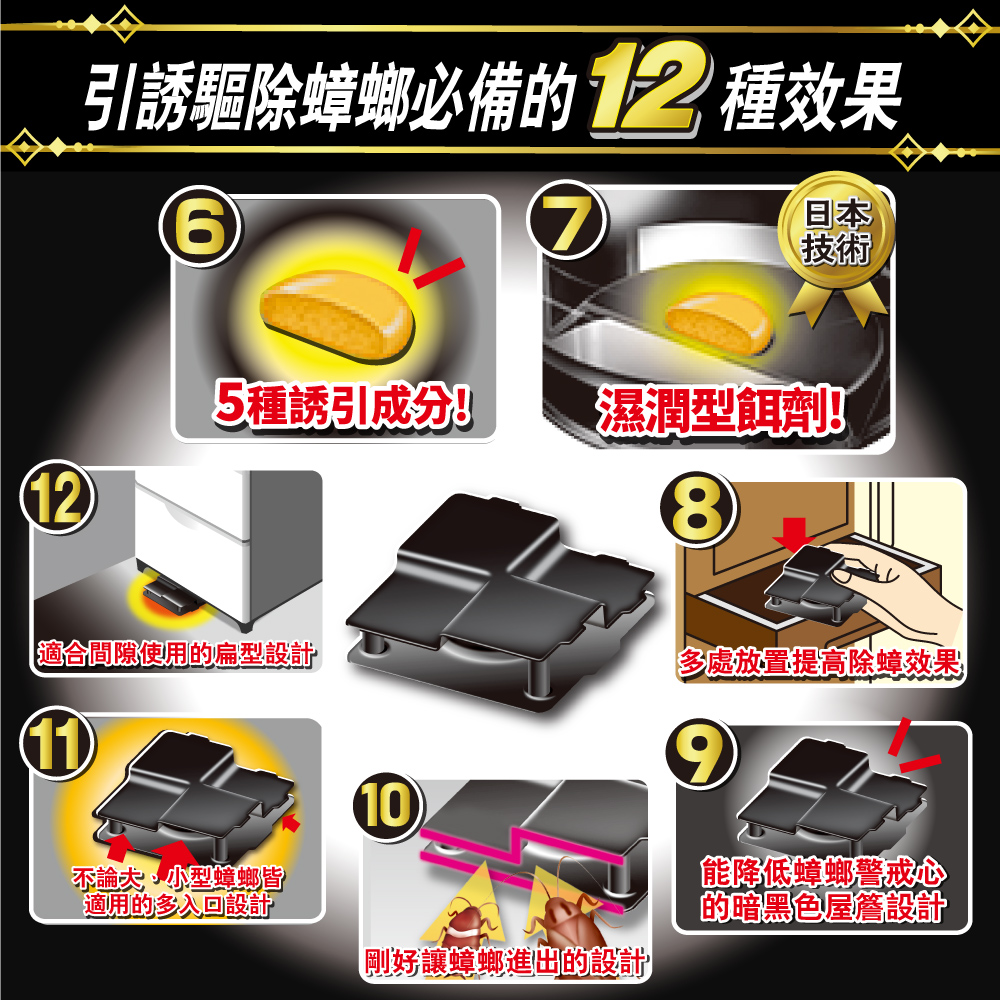 引誘驅除蟑螂必備的 12 種效果

6
5種誘引成分!

7
日本技術
濕潤型餌劑!

12
適合間隙使用的扁型設計

8
多處放置提高除蟑效果

11
不論大、小型蟑螂皆適用的多入口設計

10
剛好讓蟑螂進出的設計

9
能降低蟑螂警戒心的暗黑色屋簷設計