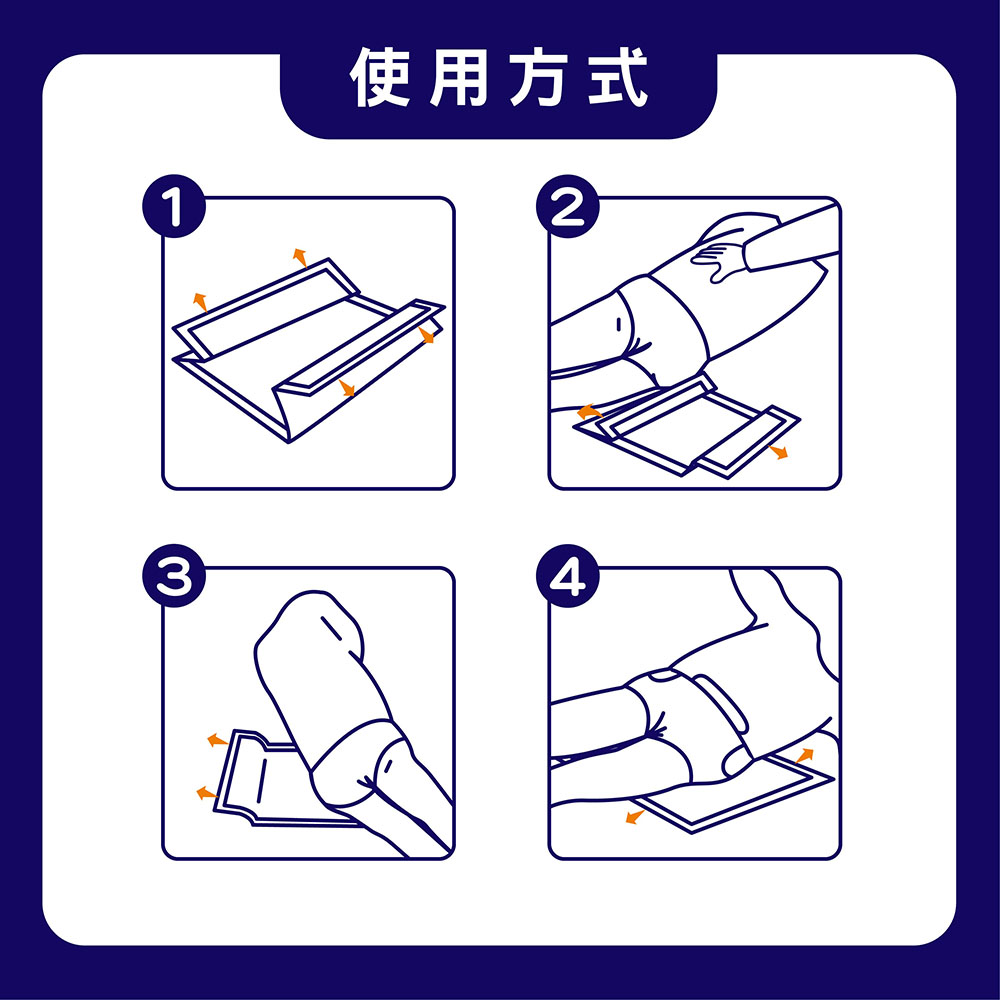 使用方式

1

2

3

4