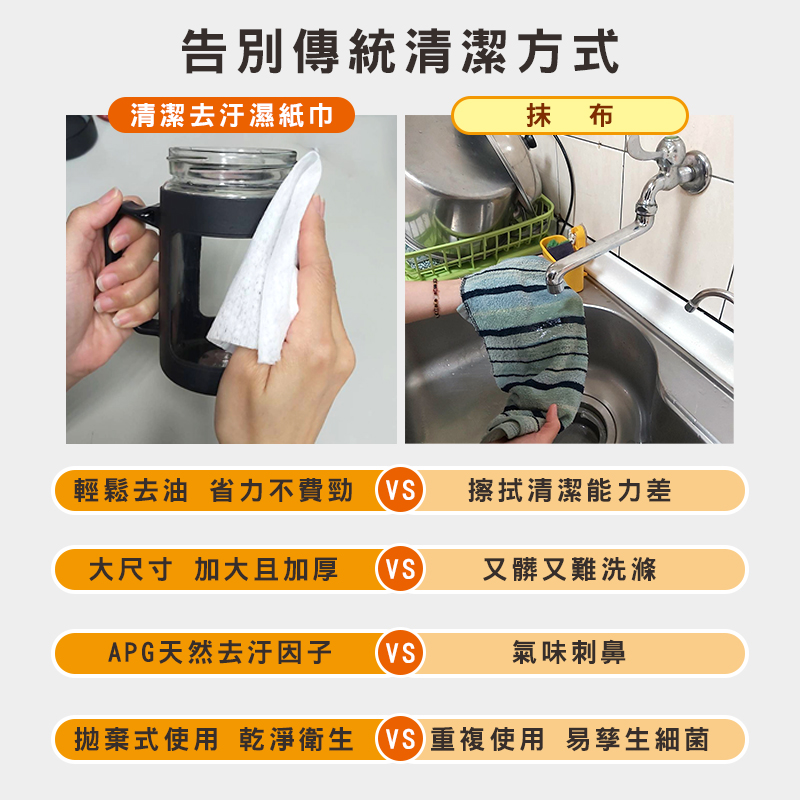 告別傳統清潔方式

清潔去汙濕紙巾

抹　布

輕鬆去油 省力不費勁 VS 擦拭清潔能力差

大尺寸 加大且加厚 VS 又髒又難洗滌

APG天然去汙因子 VS 氣味刺鼻

拋棄式使用 乾淨衛生 VS 重複使用 易孳生細菌