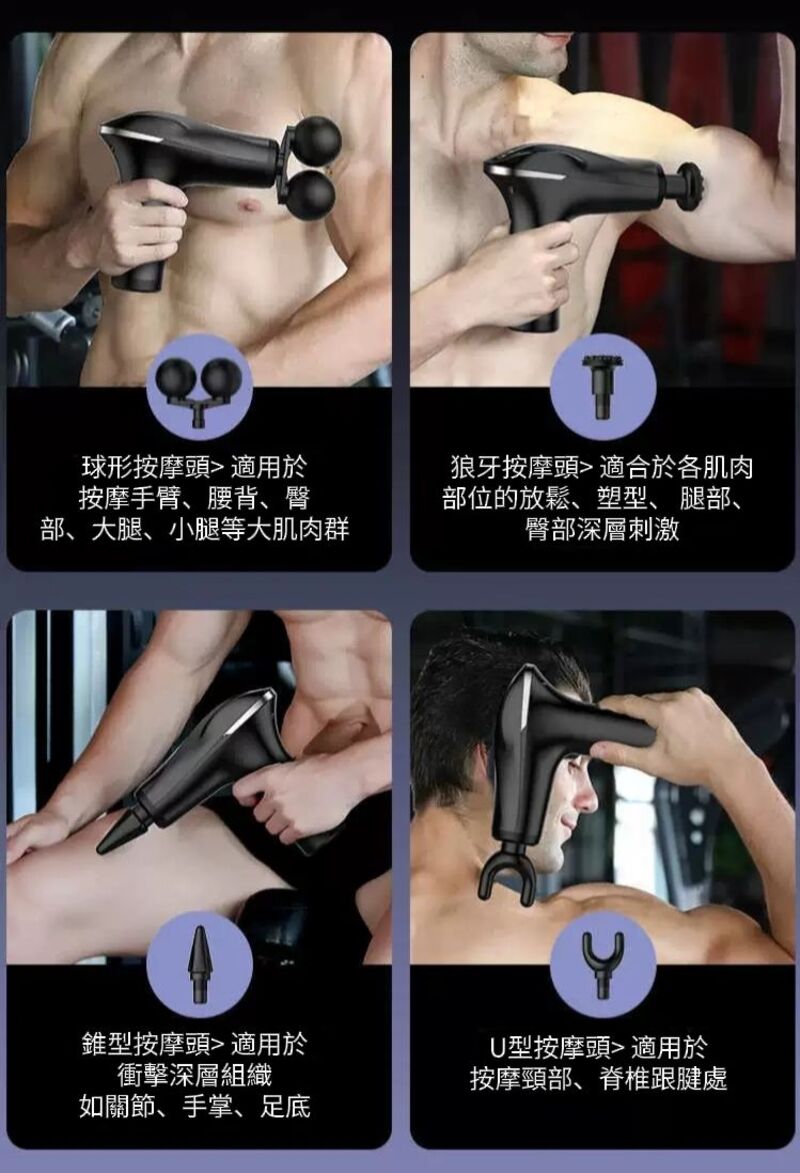 球形按摩頭> 適用於按摩手臂、腰背、臀部、大腿、小腿等大肌肉群

狼牙按摩頭> 適合於各肌肉部位的放鬆、塑型、 腿部、臀部深層刺激

錐型按摩頭> 適用於衝擊深層組織如關節、手掌、足底

U型按摩頭> 適用於按摩頸部、脊椎跟腱處