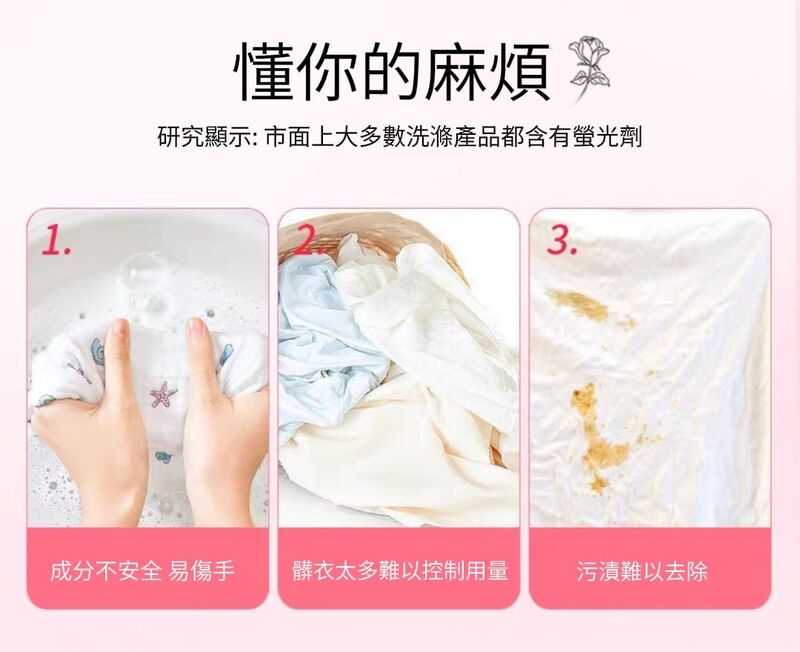 懂你的麻煩

研究顯示: 市面上大多數洗滌產品都含有螢光劑

1.

成分不安全 易傷手

2.

髒衣太多難以控制用量

3.

污漬難以去除