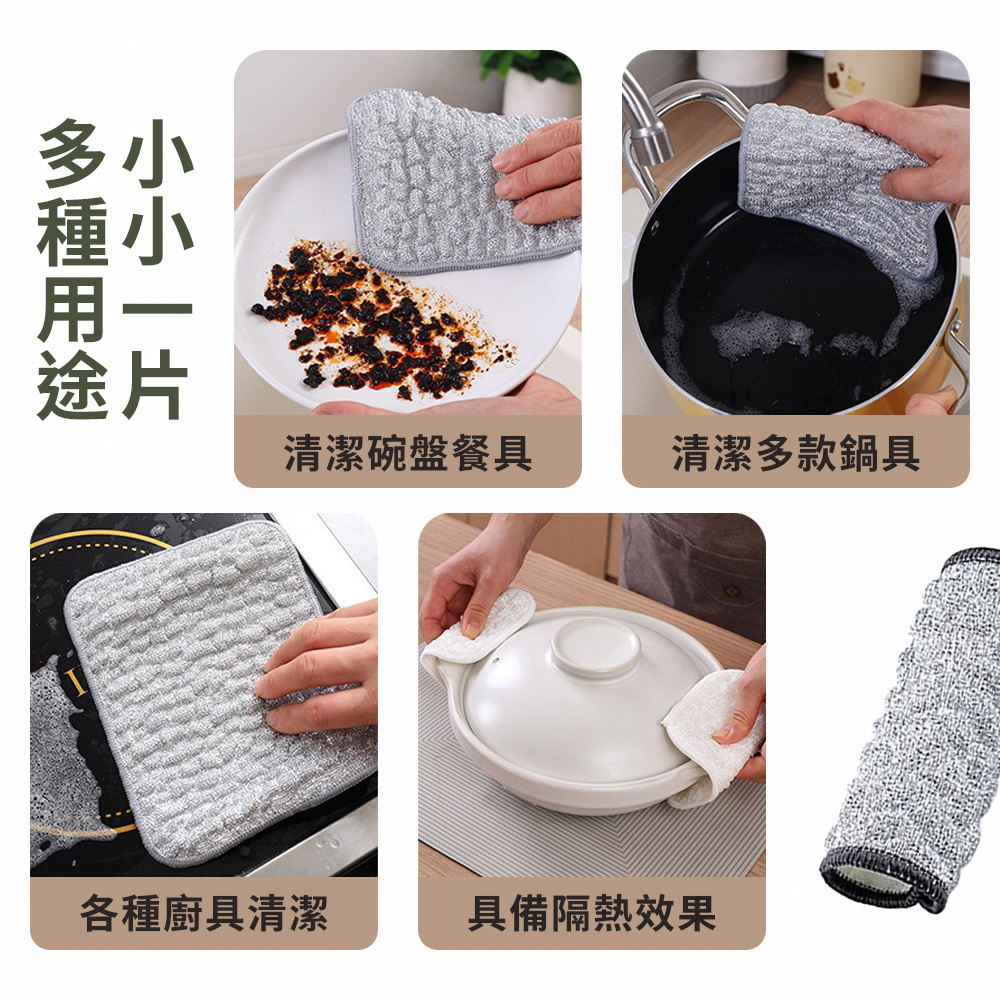 小小一片

多種用途

清潔碗盤餐具

清潔多款鍋具

各種廚具清潔

具備隔熱效果