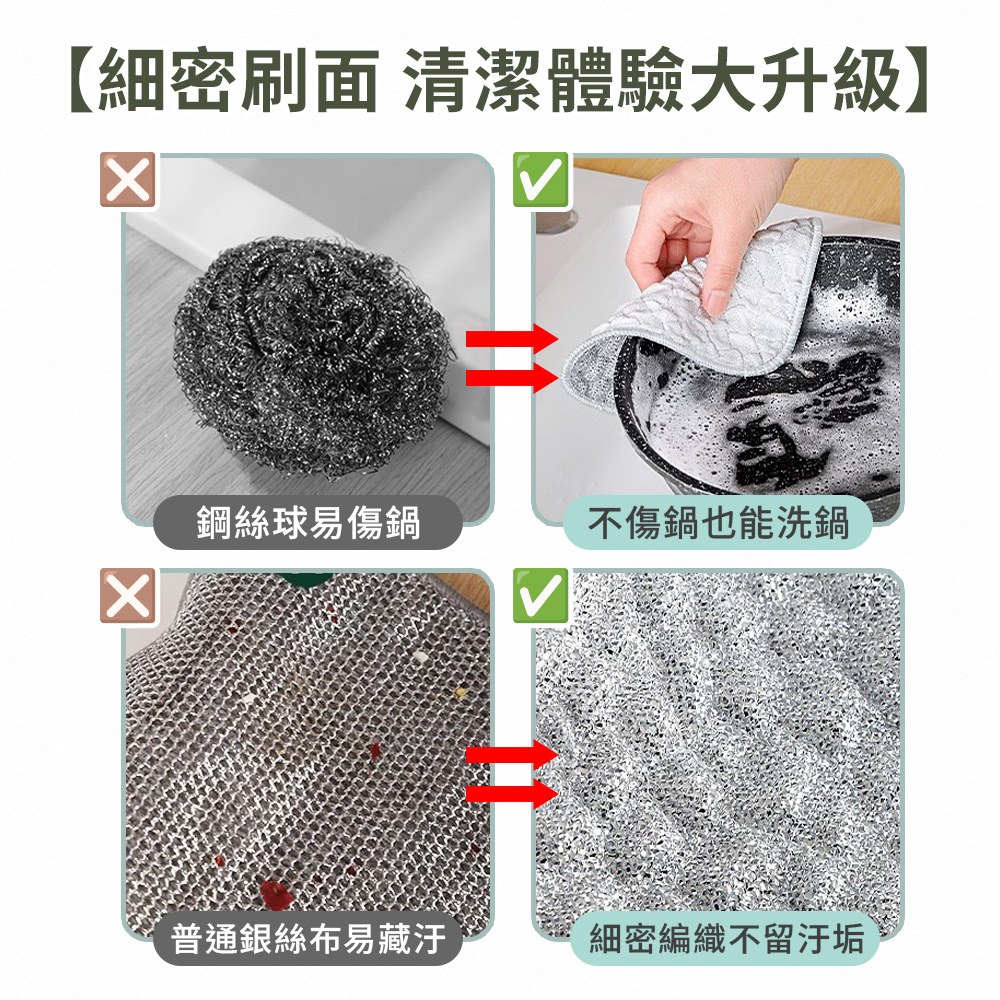 【細密刷面 清潔體驗大升級】

鋼絲球易傷鍋

不傷鍋也能洗鍋

普通銀絲布易藏汙

細密編織不留汙垢