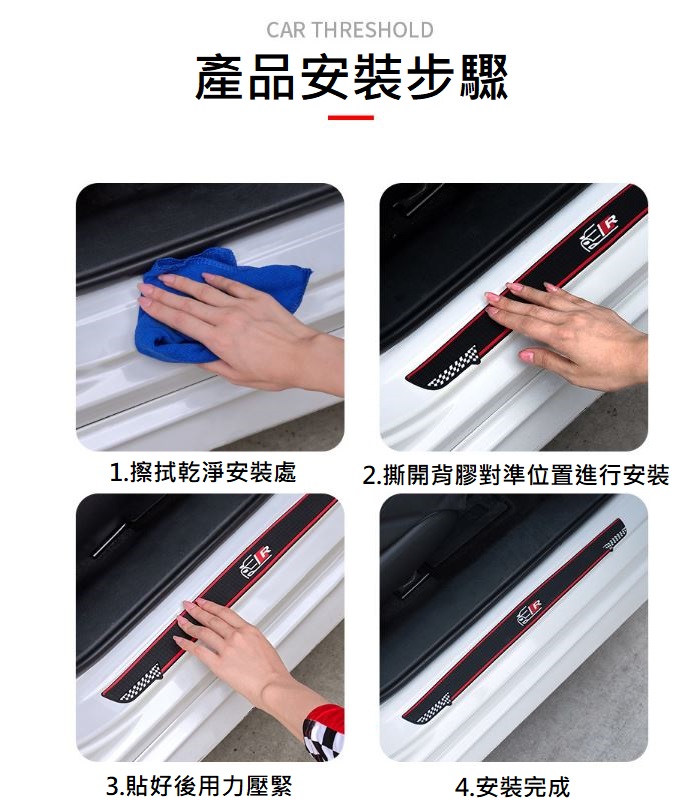 CAR THRESHOLD

產品安裝步驟

1.擦拭乾淨安裝處

2.撕開背膠對準位置進行安裝

3.貼好後用力壓緊

4.安裝完成