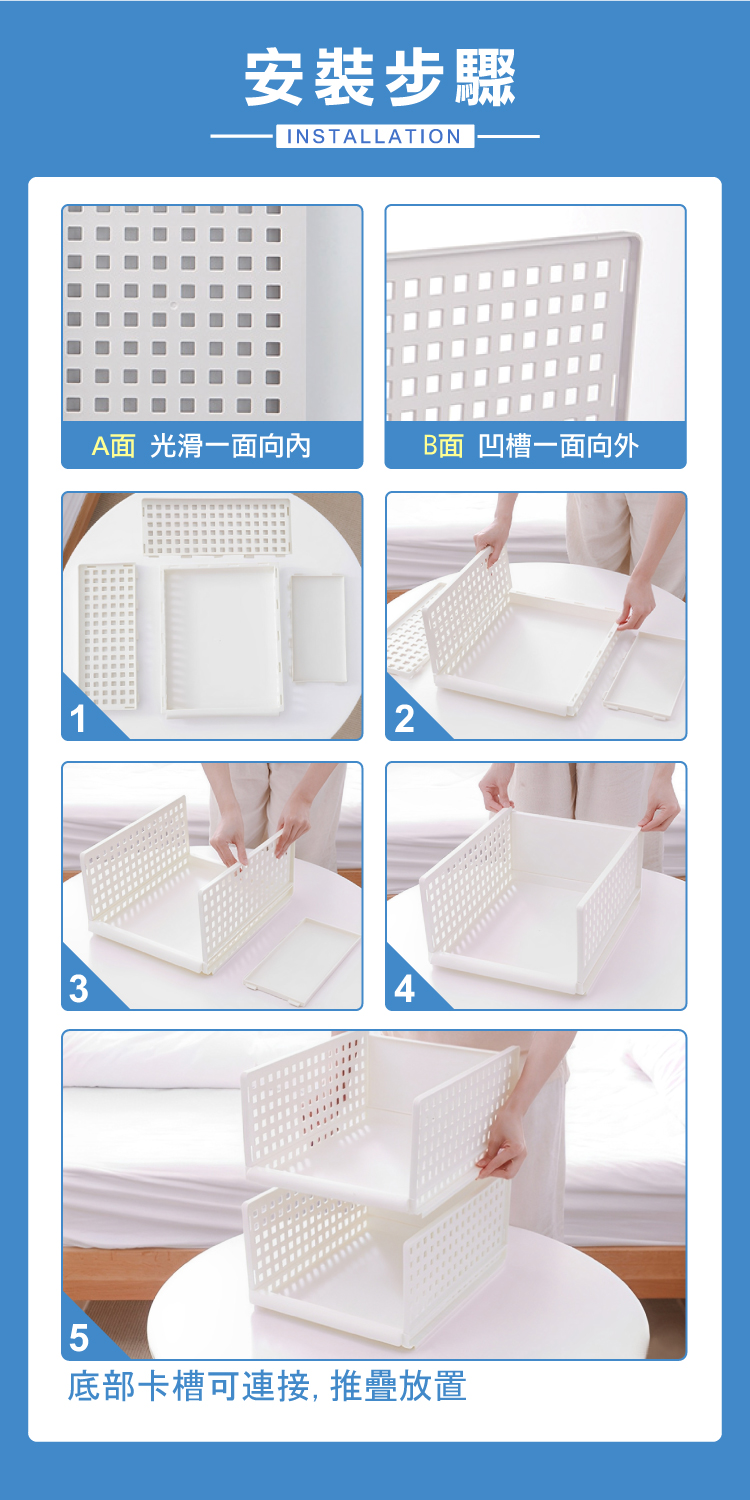 安裝步驟

INSTALLATION

A面 光滑一面向內

B面 凹槽一面向外

1

2

3

4

5

底部卡槽可連接, 推疊放置