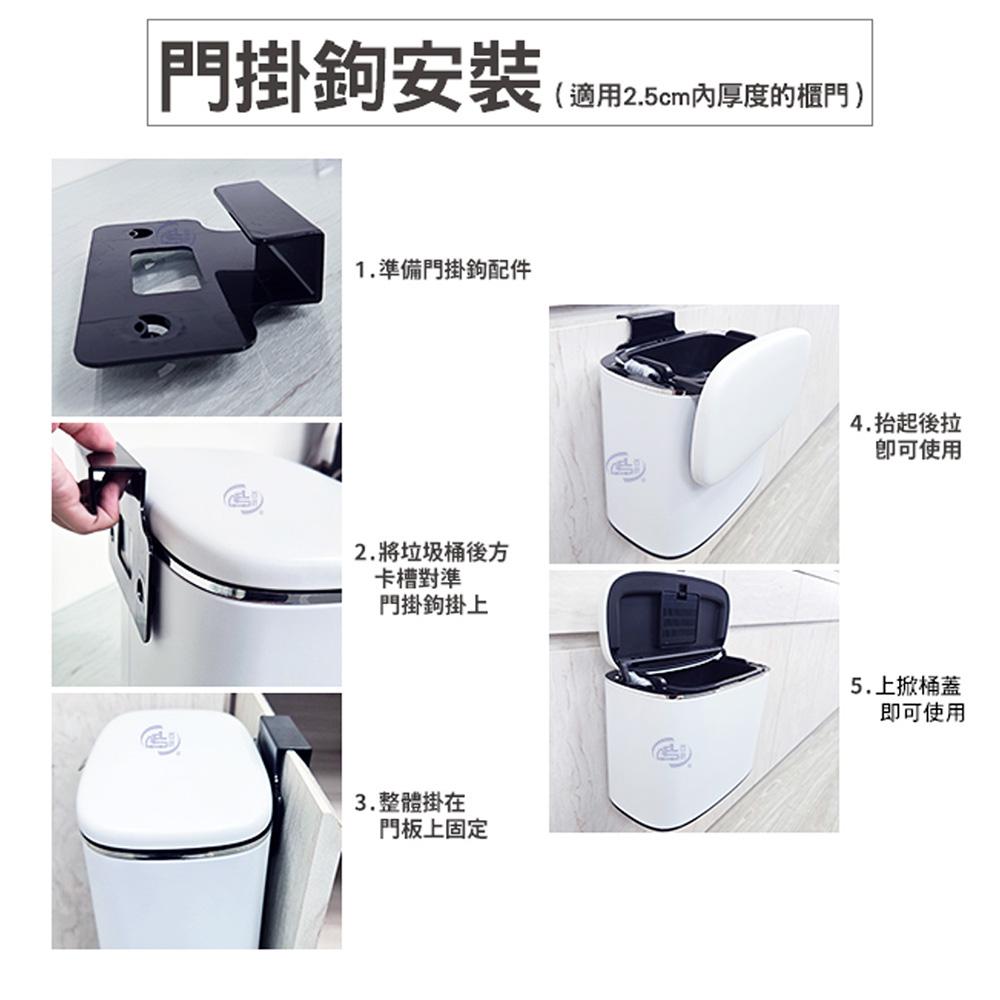 門掛鉤安裝（適用2.5cm內厚度的櫃門）

1.準備門掛鉤配件

2.將垃圾桶後方卡槽對準門掛鉤掛上

3.整體掛在門板上固定

4.抬起後拉即可使用

5.上掀桶蓋即可使用