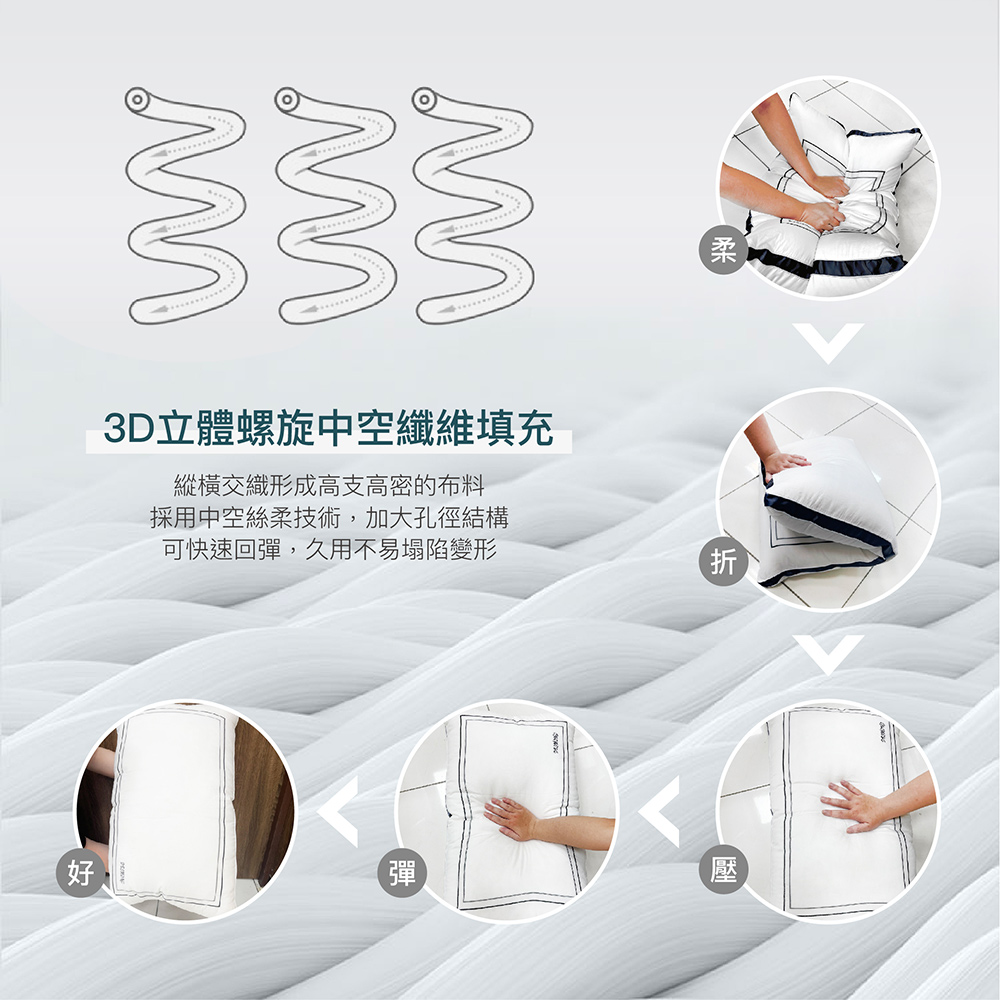 3D立體螺旋中空纖維填充

縱橫交織形成高支高密的布料
採用中空絲柔技術，加大孔徑結構
可快速回彈，久用不易塌陷變形

柔

折

壓

彈

好