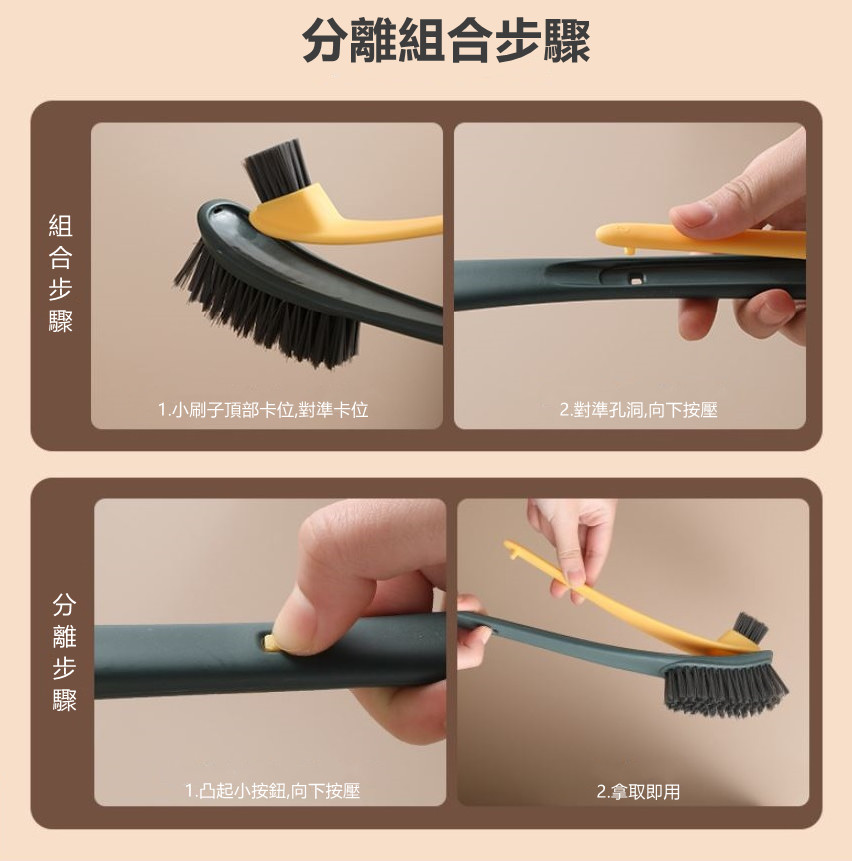 分離組合步驟

組合步驟

1.小刷子頂部卡位,對準卡位

2.對準孔洞,向下按壓

分離步驟

1.凸起小按鈕,向下按壓

2.拿取即用