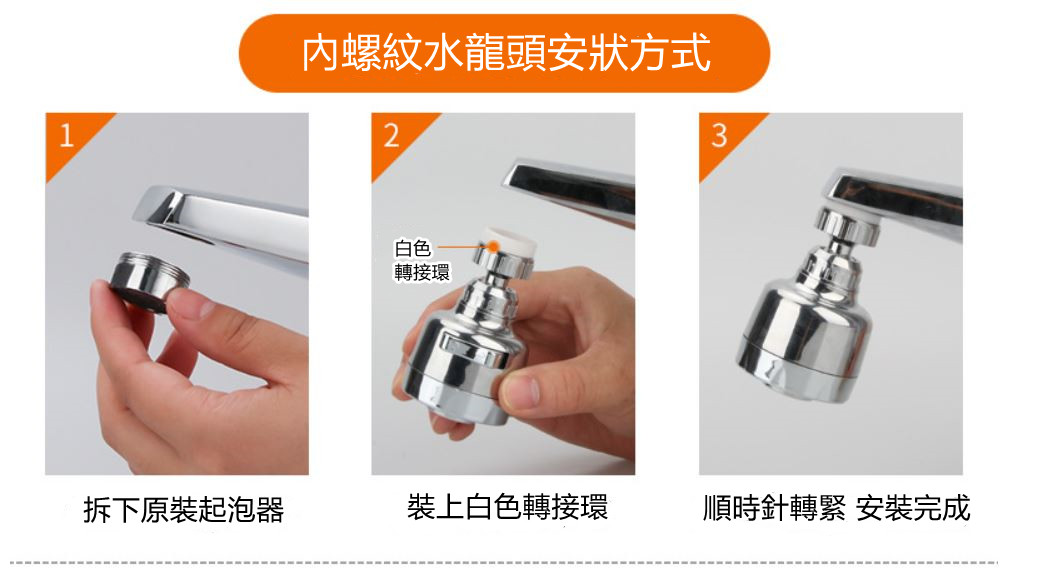 內螺紋水龍頭安狀方式

1

拆下原裝起泡器

2

白色
轉接環

裝上白色轉接環

3

順時針轉緊 安裝完成