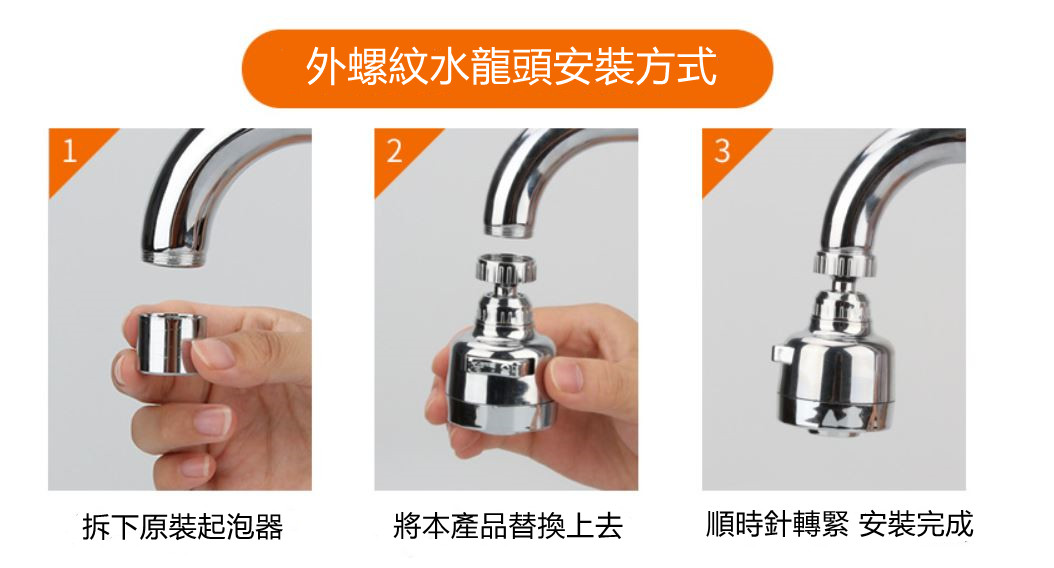 外螺紋水龍頭安裝方式

1

拆下原裝起泡器

2

將本產品替換上去

3

順時針轉緊 安裝完成