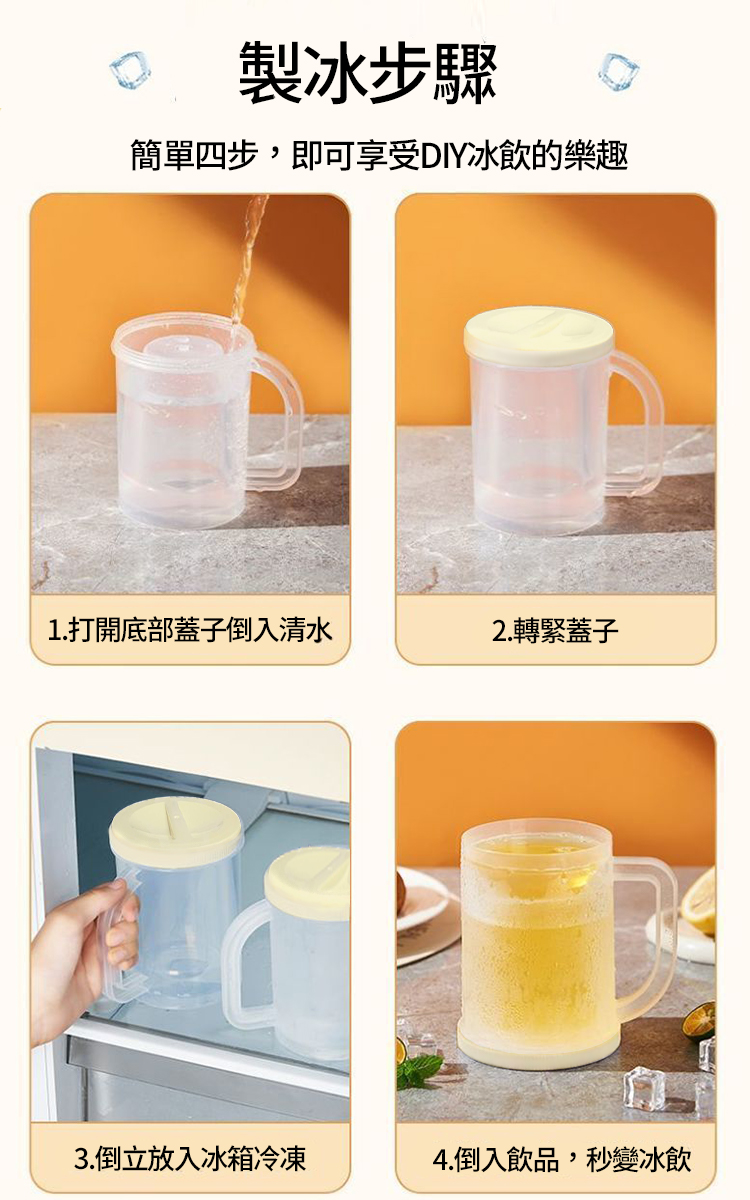 製冰步驟

簡單四步，即可享受DIY冰飲的樂趣

1.打開底部蓋子倒入清水

2.轉緊蓋子

3.倒立放入冰箱冷凍

4.倒入飲品，秒變冰飲