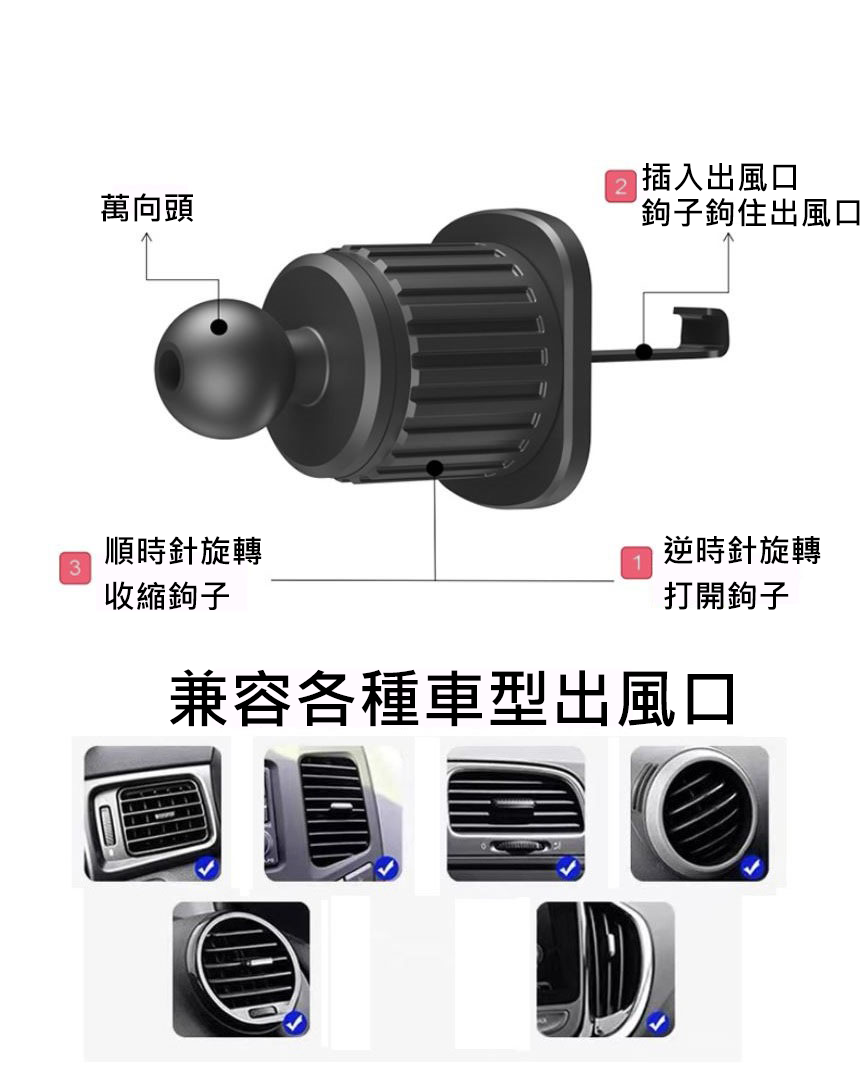 萬向頭

2 插入出風口
鉤子鉤住出風口

3 順時針旋轉
收縮鉤子

1 逆時針旋轉
打開鉤子

兼容各種車型出風口