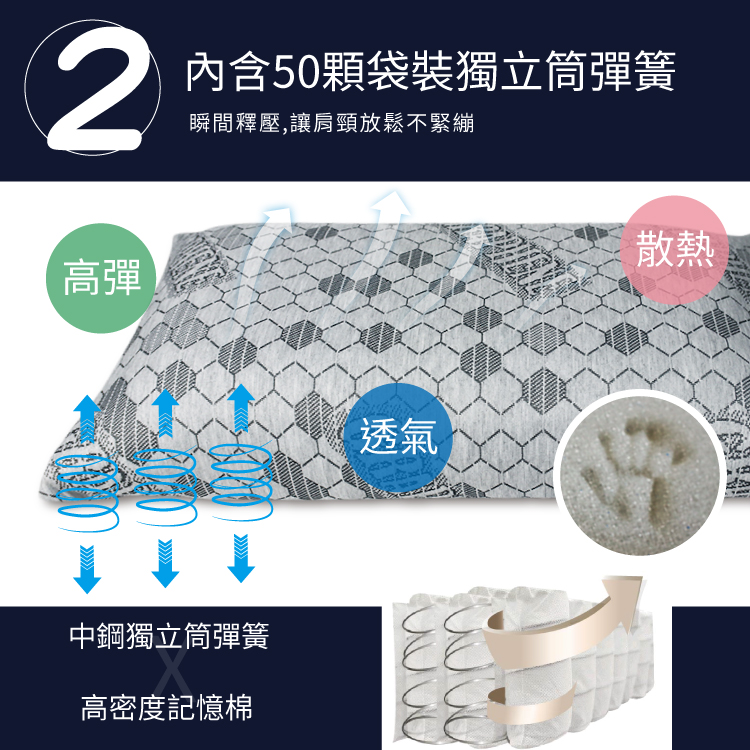 2

內含50顆袋裝獨立筒彈簧

瞬間釋壓,讓肩頸放鬆不緊繃

高彈

散熱

透氣

中鋼獨立筒彈簧

X

高密度記憶棉