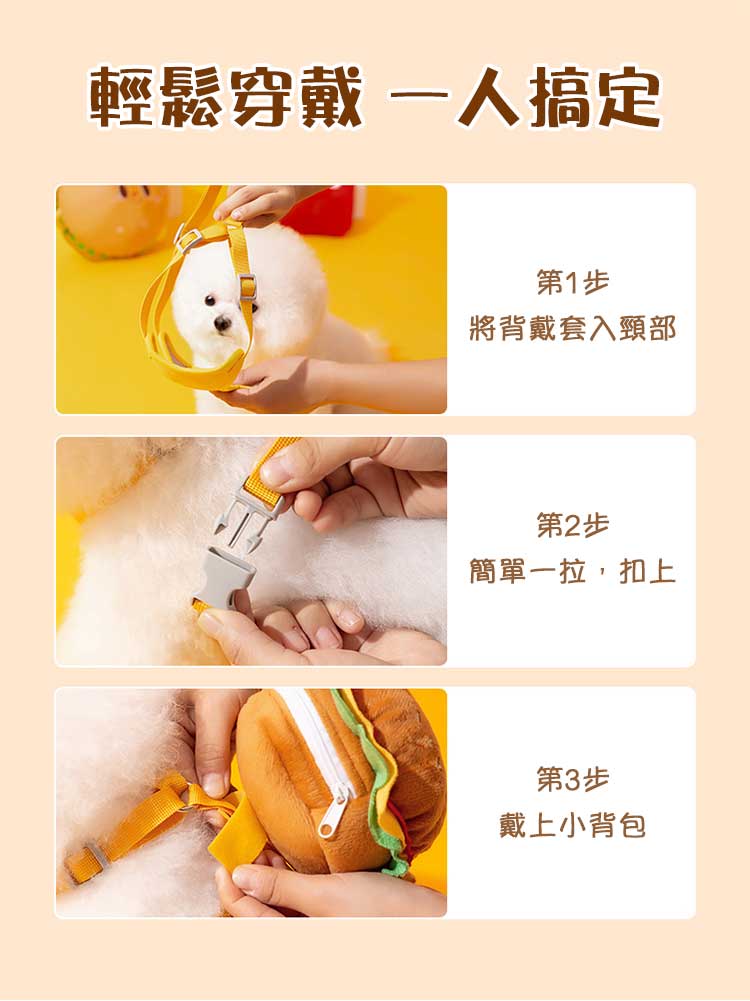 輕鬆穿戴 一人搞定

第1步
將背戴套入頸部

第2步
簡單一拉，扣上

第3步
戴上小背包