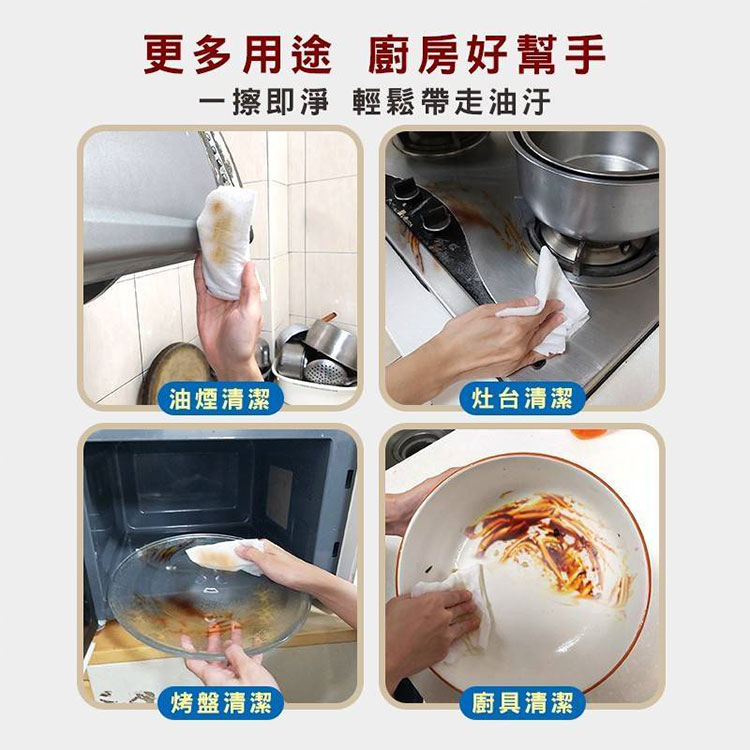 更多用途　廚房好幫手
一擦即淨　輕鬆帶走油汙

油煙清潔

灶台清潔

烤盤清潔

廚具清潔