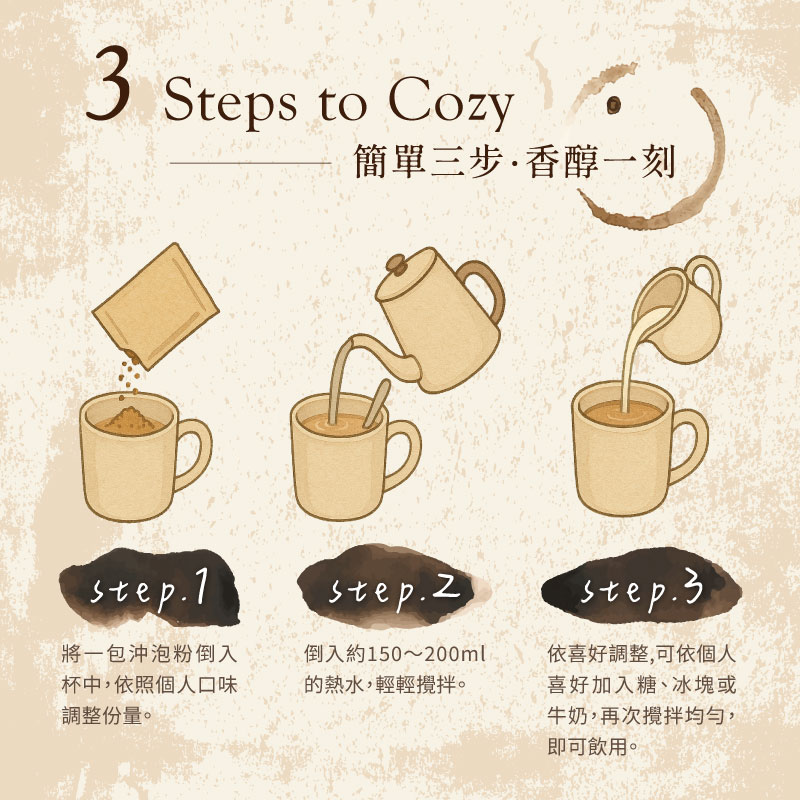 3 Steps to Cozy

簡單三步·香醇一刻

step.1

將一包沖泡粉倒入杯中,依照個人口味調整份量。

step.2

倒入約150～200ml的熱水,輕輕攪拌。

step.3

依喜好調整,可依個人喜好加入糖、冰塊或牛奶,再次攪拌均勻,即可飲用。