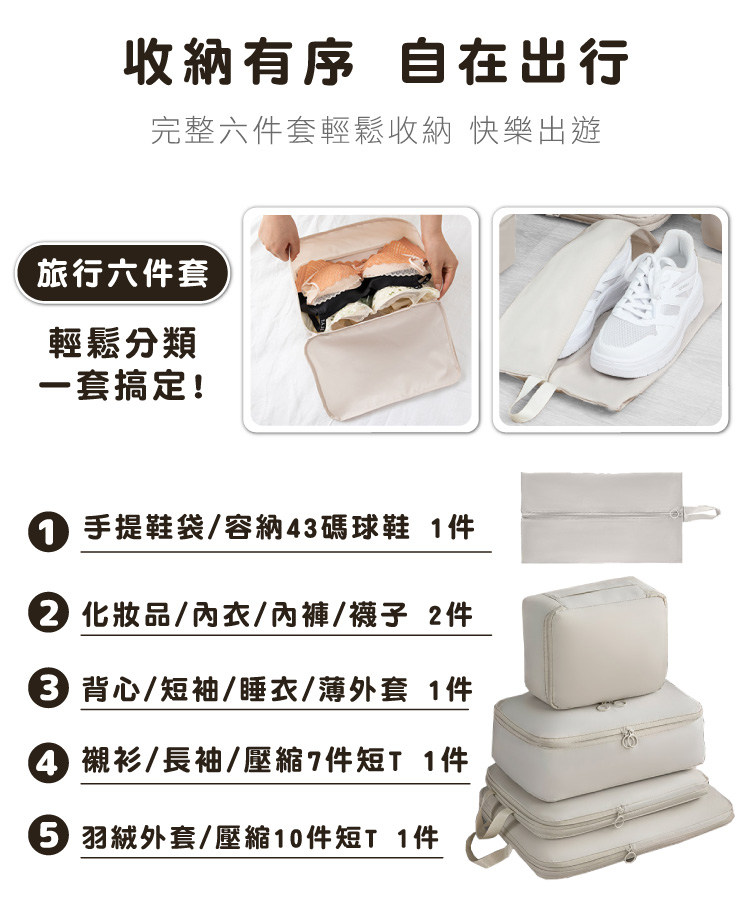 收納有序 自在出行

完整六件套輕鬆收納 快樂出遊

旅行六件套

輕鬆分類
一套搞定！

1 手提鞋袋/容納43碼球鞋 1件

2 化妝品/內衣/內褲/襪子 2件

3 背心/短袖/睡衣/薄外套 1件

4 襯衫/長袖/壓縮7件短T 1件

5 羽絨外套/壓縮10件短T 1件