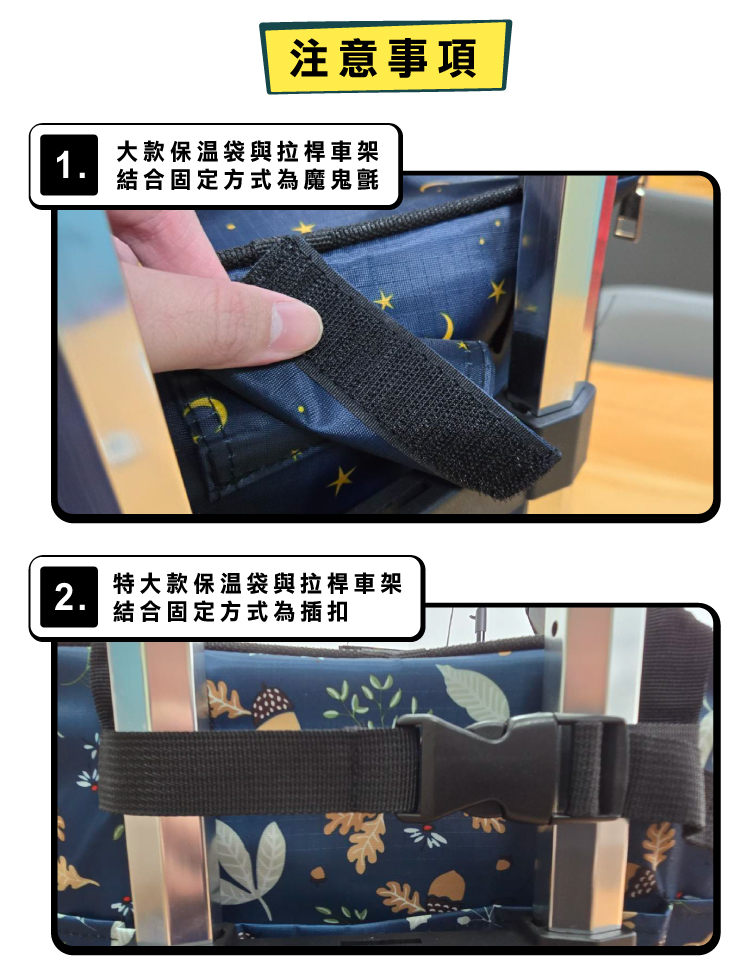 注意事項

1. 大款保溫袋與拉桿車架結合固定方式為魔鬼氈

2. 特大款保溫袋與拉桿車架結合固定方式為插扣