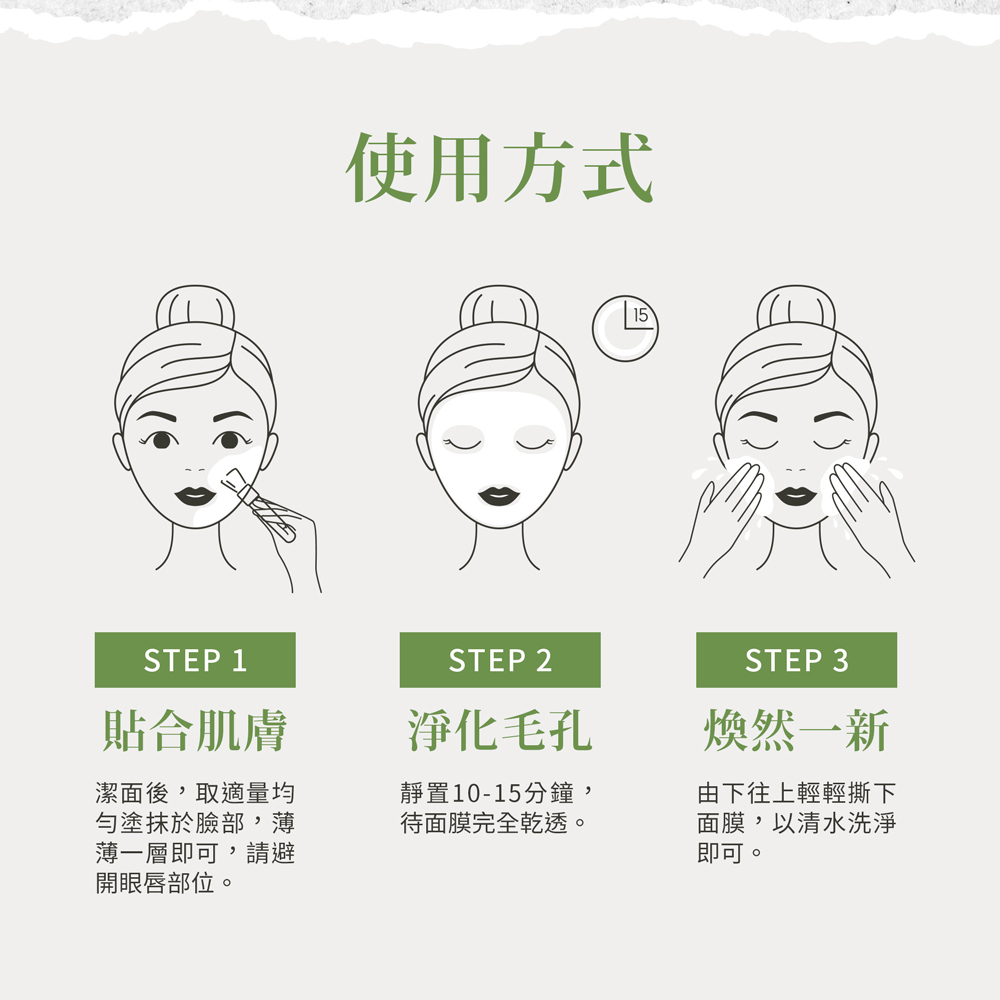 使用方式

15

STEP 1

貼合肌膚

潔面後，取適量均勻塗抹於臉部，薄薄一層即可，請避開眼唇部位。

STEP 2

淨化毛孔

靜置10-15分鐘，待面膜完全乾透。

STEP 3

煥然一新

由下往上輕輕撕下面膜，以清水洗淨即可。