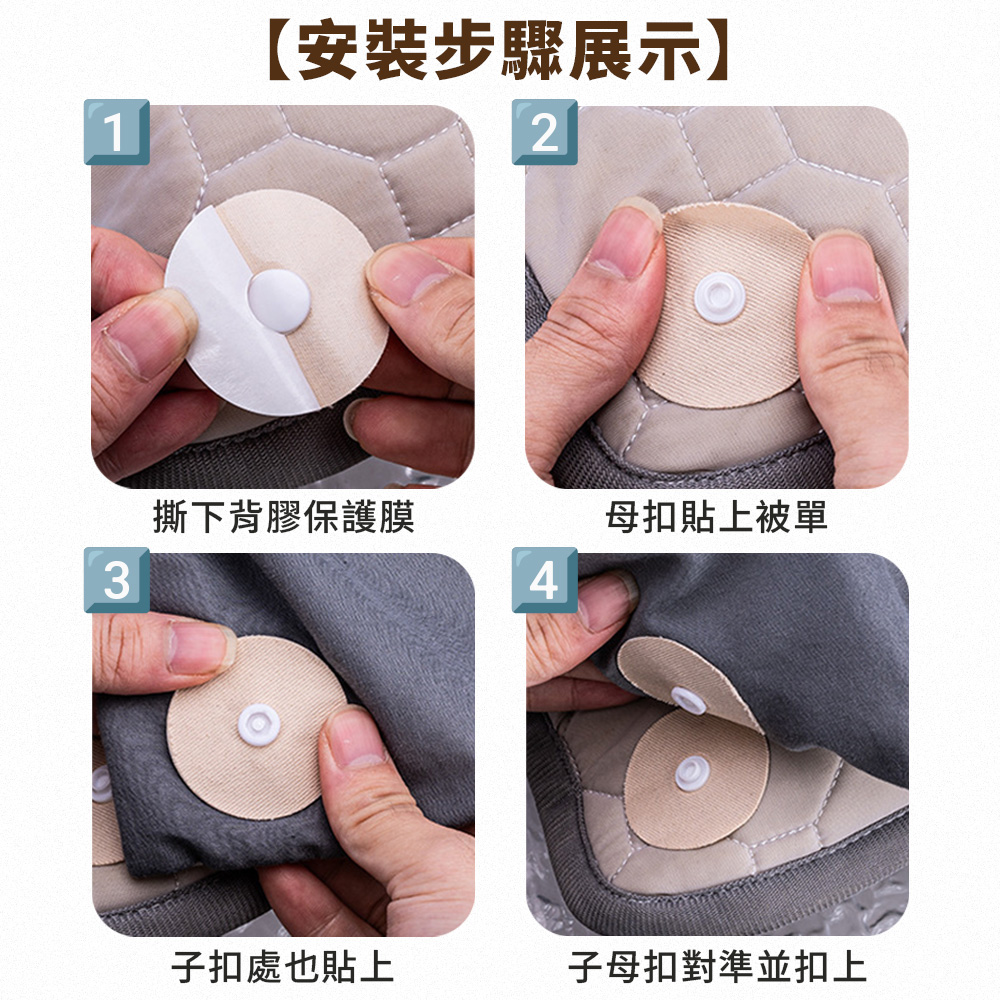 【安裝步驟展示】

1

撕下背膠保護膜

2

母扣貼上被單

3

子扣處也貼上

4

子母扣對準並扣上