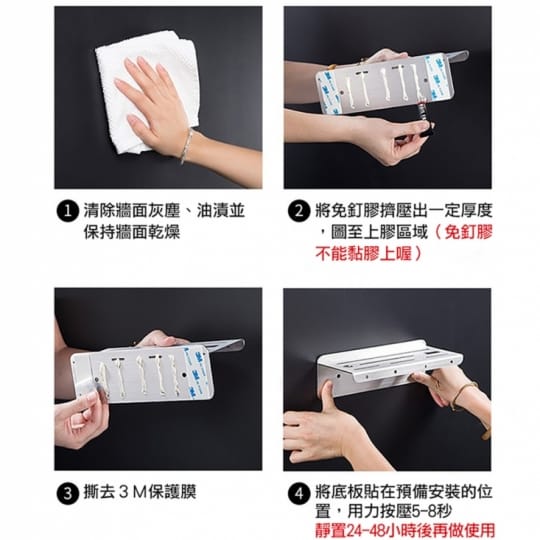 1 清除牆面灰塵、油漬並保持牆面乾燥

2 將免釘膠擠壓出一定厚度，圖至上膠區域（免釘膠不能黏膠上喔）

3 撕去３Ｍ保護膜

4 將底板貼在預備安裝的位置，用力按壓5-8秒
靜置24-48小時後再做使用