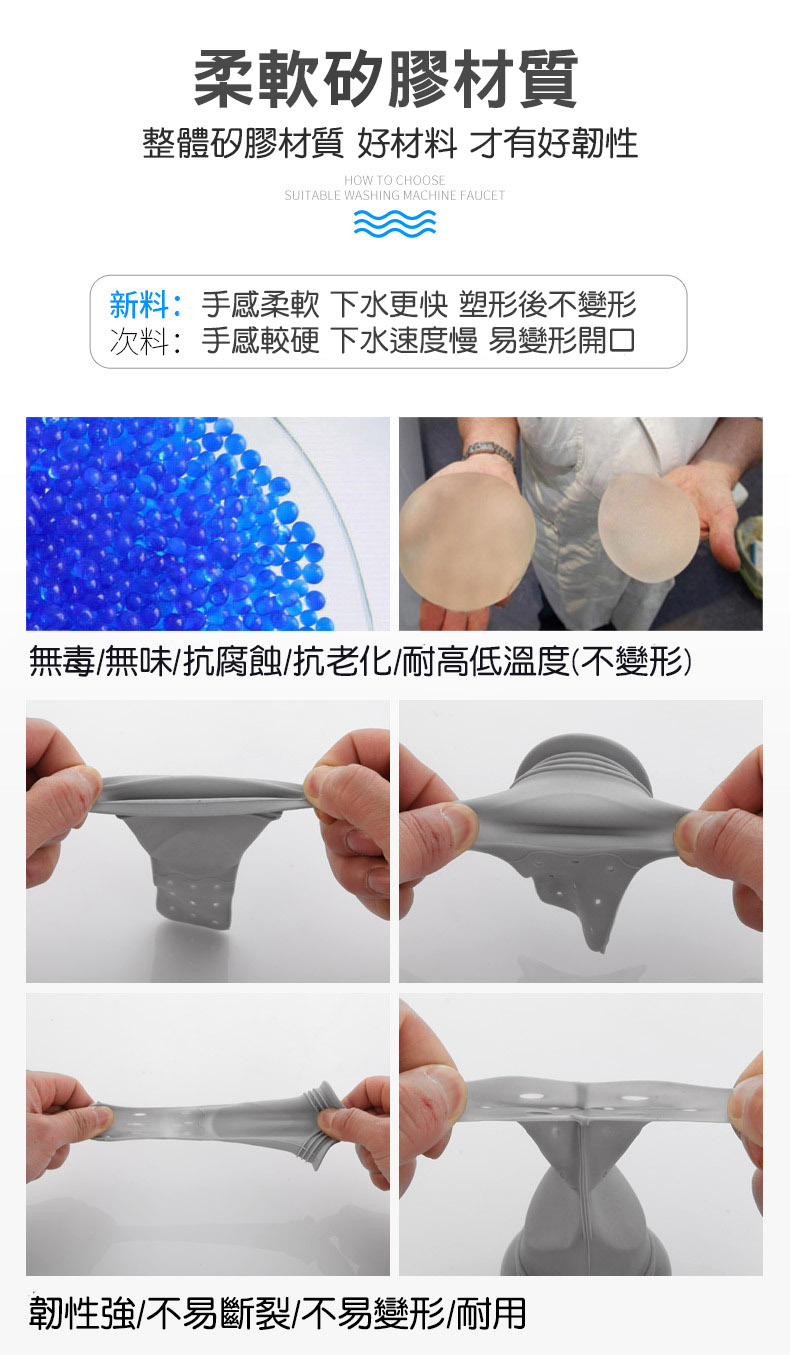 柔軟矽膠材質

整體矽膠材質 好材料 才有好韌性

HOW TO CHOOSE
SUITABLE WASHING MACHINE FAUCET

新料：手感柔軟 下水更快 塑形後不變形
次料：手感較硬 下水速度慢 易變形開口

無毒/無味/抗腐蝕/抗老化/耐高低溫度(不變形)

韌性強/不易斷裂/不易變形/耐用