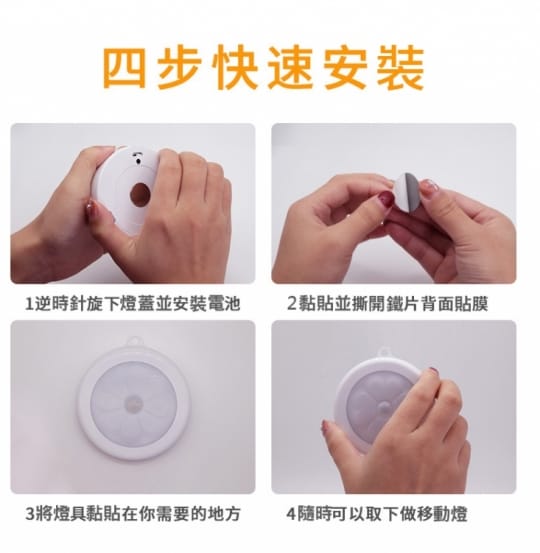 四步快速安裝

1逆時針旋下燈蓋並安裝電池

2黏貼並撕開鐵片背面貼膜

3將燈具黏貼在你需要的地方

4隨時可以取下做移動燈