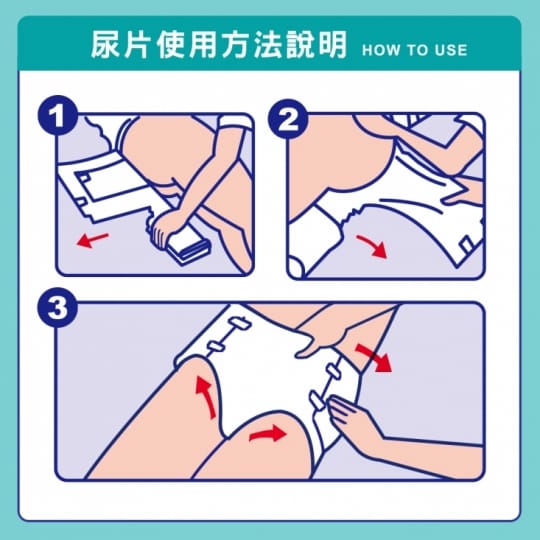 尿片使用方法說明 HOW TO USE

1

2

3