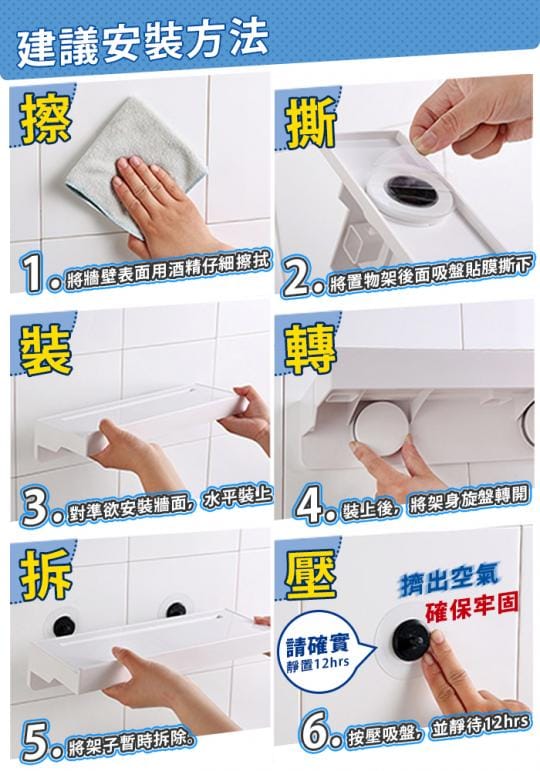 建議安裝方法

擦
1. 將牆壁表面用酒精仔細擦拭

撕
2. 將置物架後面吸盤貼膜撕下

裝
3. 對準欲安裝牆面，水平裝上

轉
4. 裝上後，將架身旋盤轉開

拆
5. 將架子暫時拆除。

壓
擠出空氣
確保牢固
請確實
靜置12hrs
6. 按壓吸盤，並靜待12hrs