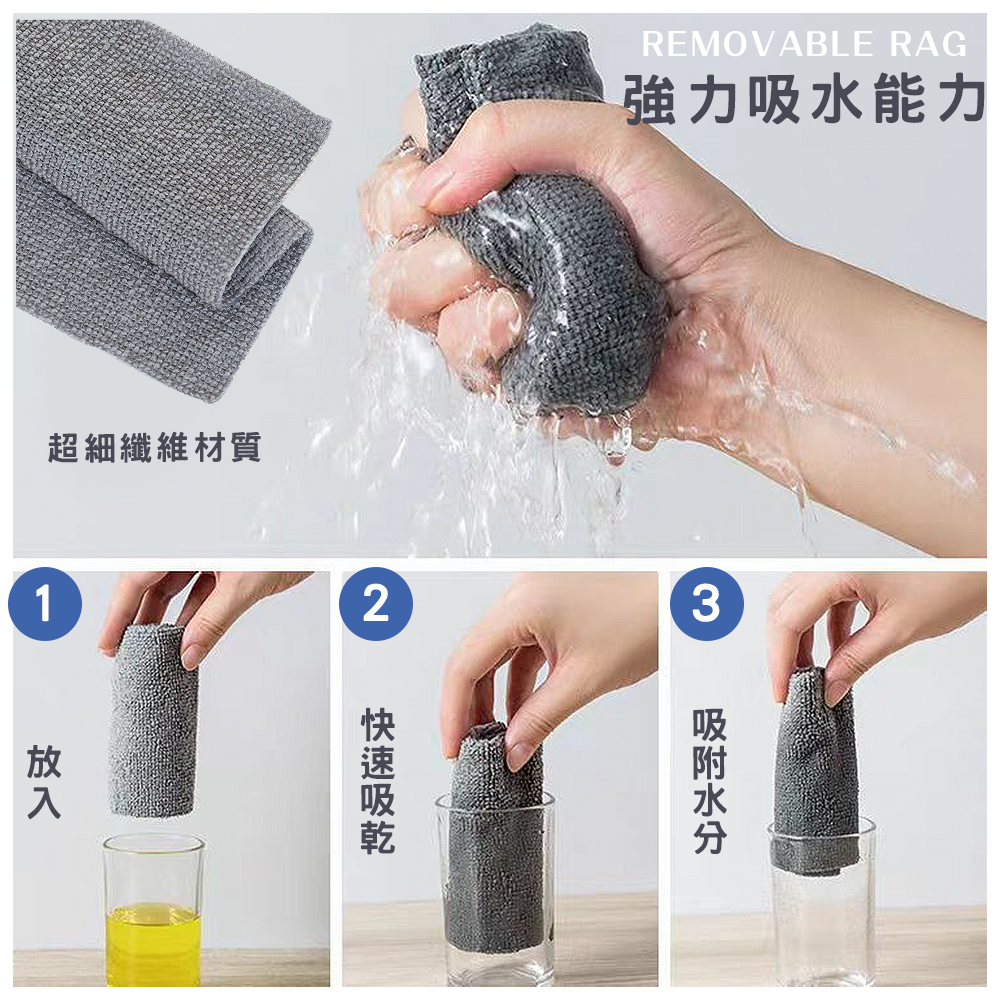 REMOVABLE RAG
強力吸水能力

超細纖維材質

1
放入

2
快速吸乾

3
吸附水分