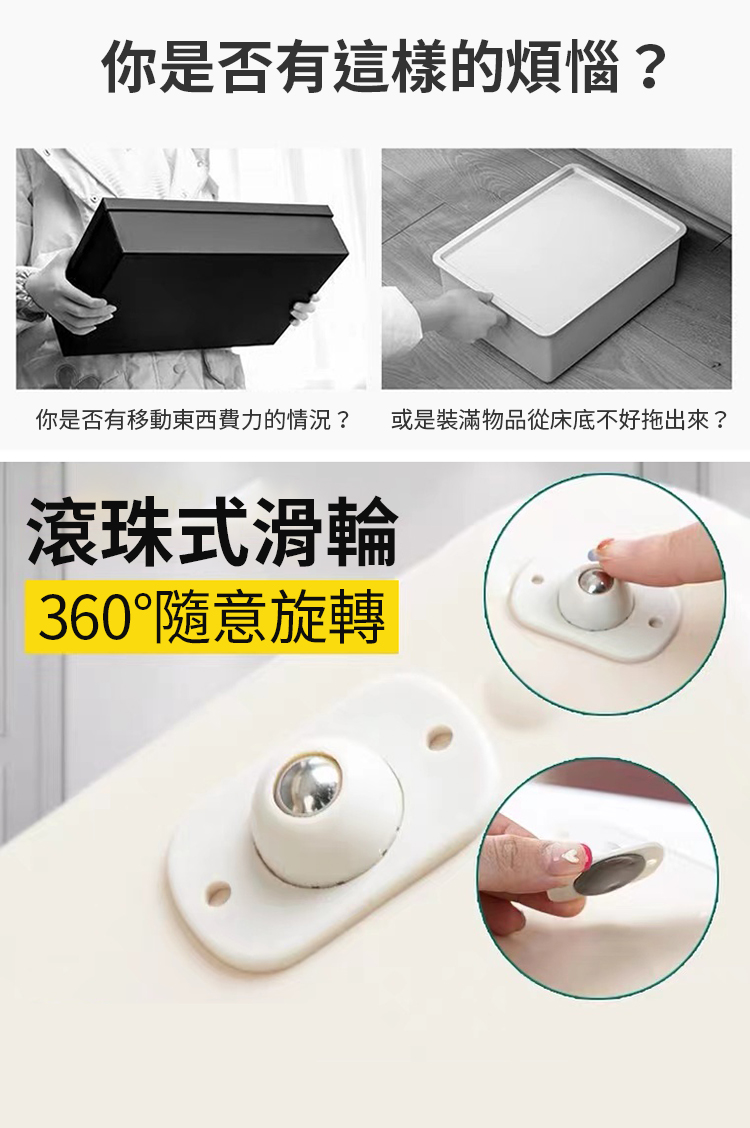 你是否有這樣的煩惱？

你是否有移動東西費力的情況？

或是裝滿物品從床底不好拖出來？

滾珠式滑輪

360°隨意旋轉