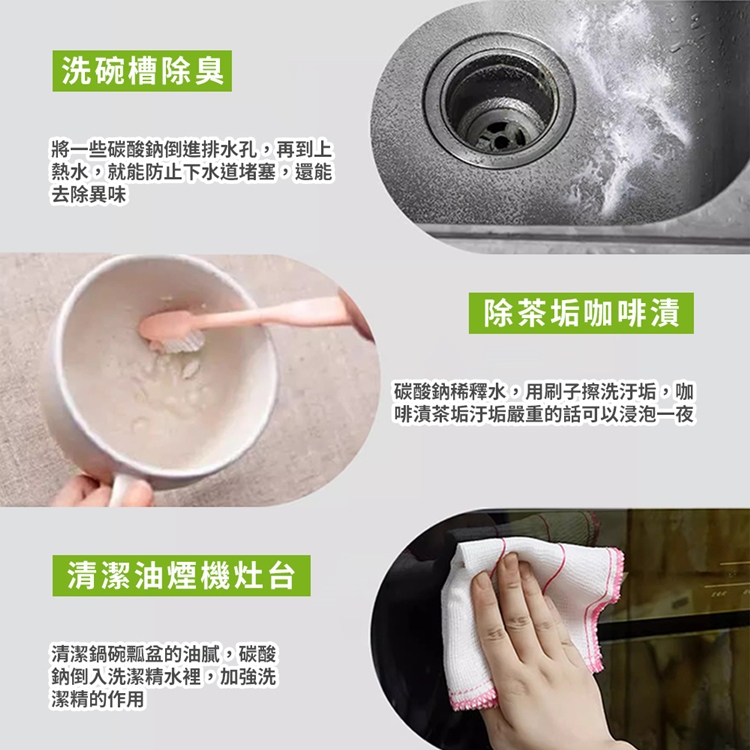 洗碗槽除臭

將一些碳酸鈉倒進排水孔，再到上熱水，就能防止下水道堵塞，還能去除異味

除茶垢咖啡漬

碳酸鈉稀釋水，用刷子擦洗汙垢，咖啡漬茶垢汙垢嚴重的話可以浸泡一夜

清潔油煙機灶台

清潔鍋碗瓢盆的油膩，碳酸鈉倒入洗潔精水裡，加強洗潔精的作用