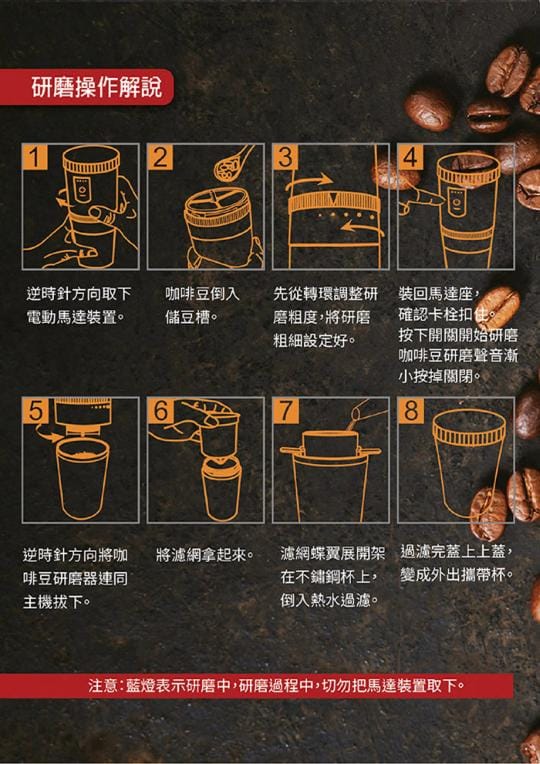 研磨操作解說

1

逆時針方向取下電動馬達裝置。

2

咖啡豆倒入儲豆槽。

3

先從轉環調整研磨粗度，將研磨粗細設定好。

4

裝回馬達座，確認卡栓扣住。按下開關開始研磨咖啡豆研磨聲音漸小按掉關閉。

5

逆時針方向將咖啡豆研磨器連同主機拔下。

6

將濾網拿起來。

7

濾網蝶翼展開架在不鏽鋼杯上，倒入熱水過濾。

8

過濾完蓋上上蓋，變成外出攜帶杯。

注意：藍燈表示研磨中，研磨過程中，切勿把馬達裝置取下。