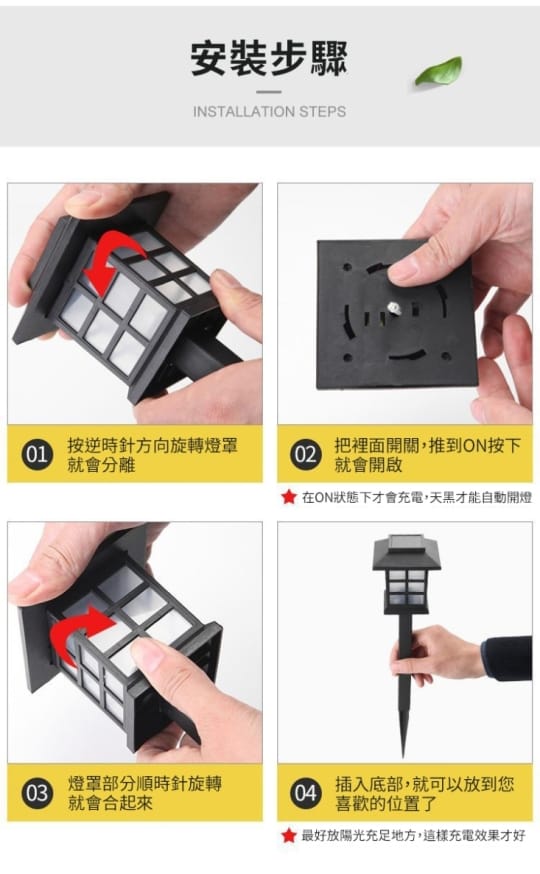 安裝步驟

INSTALLATION STEPS

01 按逆時針方向旋轉燈罩就會分離

02 把裡面開關,推到ON按下就會開啟

★ 在ON狀態下才會充電,天黑才能自動開燈

03 燈罩部分順時針旋轉就會合起來

04 插入底部,就可以放到您喜歡的位置了

★ 最好放陽光充足地方,這樣充電效果才好