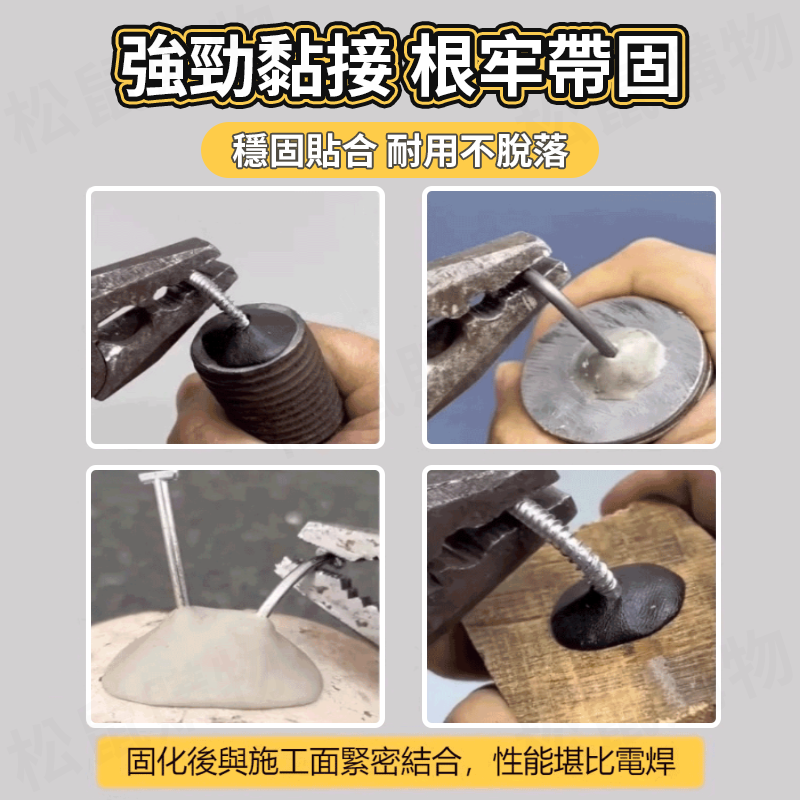 強勁黏接 根牢帶固

穩固貼合 耐用不脫落

固化後與施工面緊密結合，性能堪比電焊