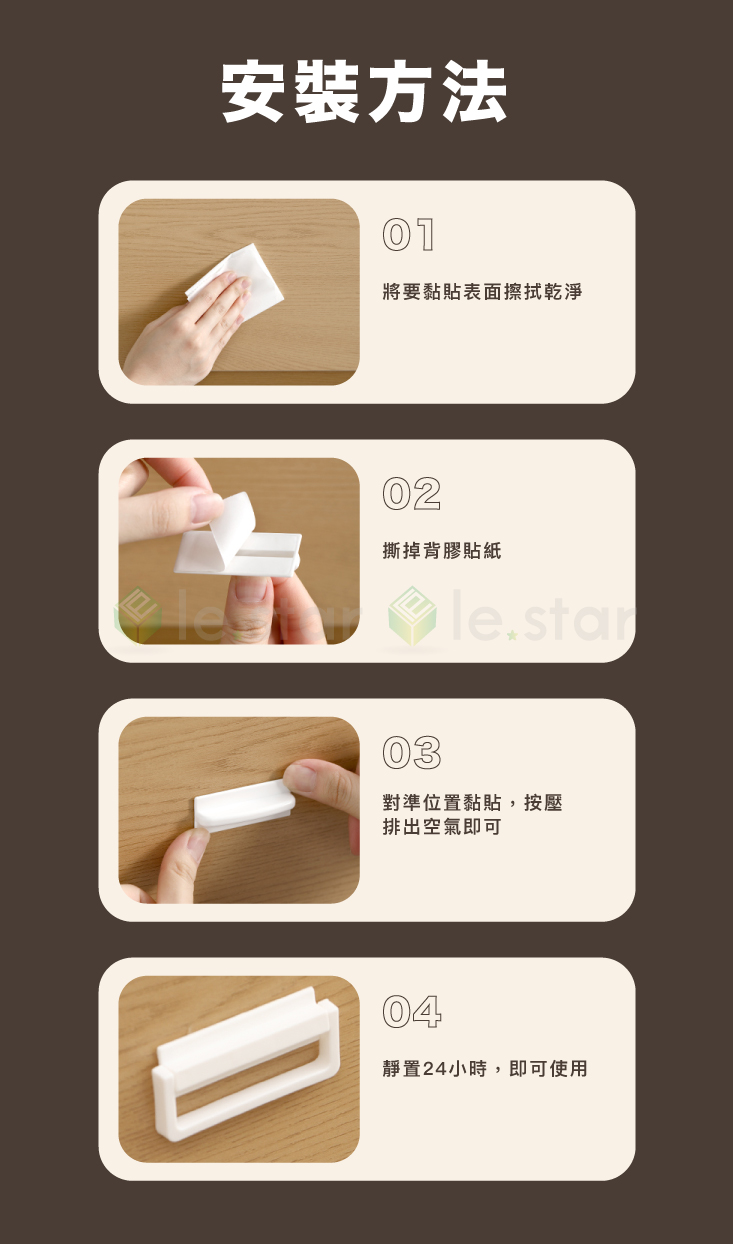 安裝方法

01
將要黏貼表面擦拭乾淨

02
撕掉背膠貼紙

le.star le.star

03
對準位置黏貼，按壓排出空氣即可

04
靜置24小時，即可使用