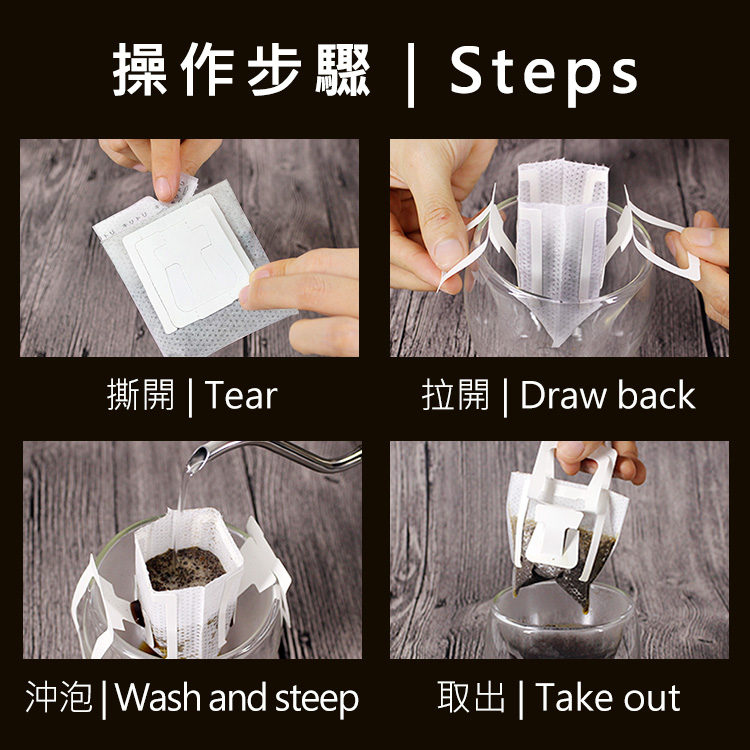 操作步驟 | Steps

撕開 | Tear

拉開 | Draw back

沖泡 | Wash and steep

取出 | Take out