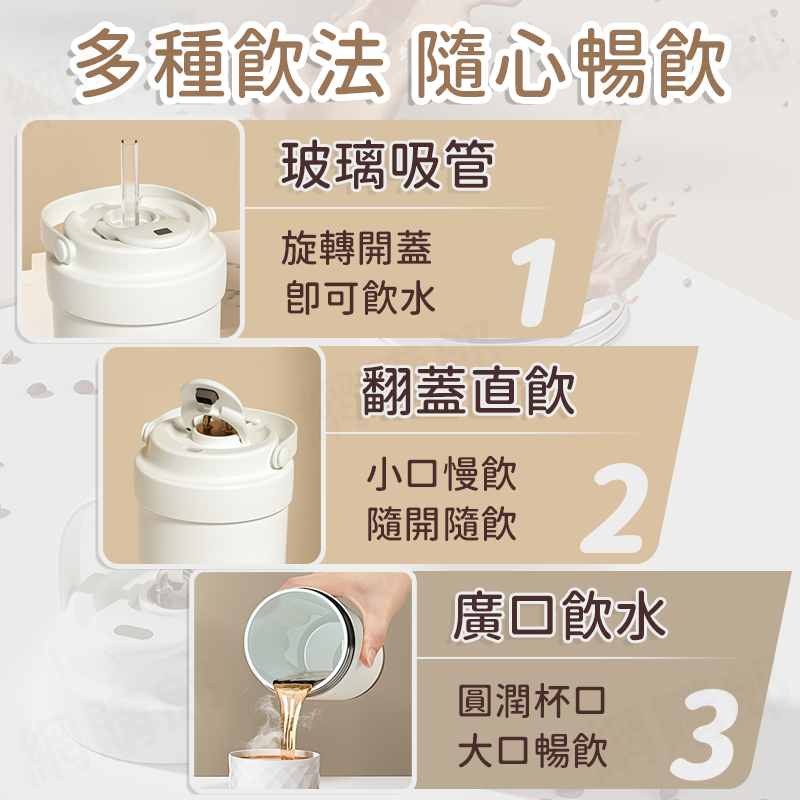 多種飲法 隨心暢飲

玻璃吸管

旋轉開蓋
即可飲水

1

翻蓋直飲

小口慢飲
隨開隨飲

2

廣口飲水

圓潤杯口
大口暢飲

3