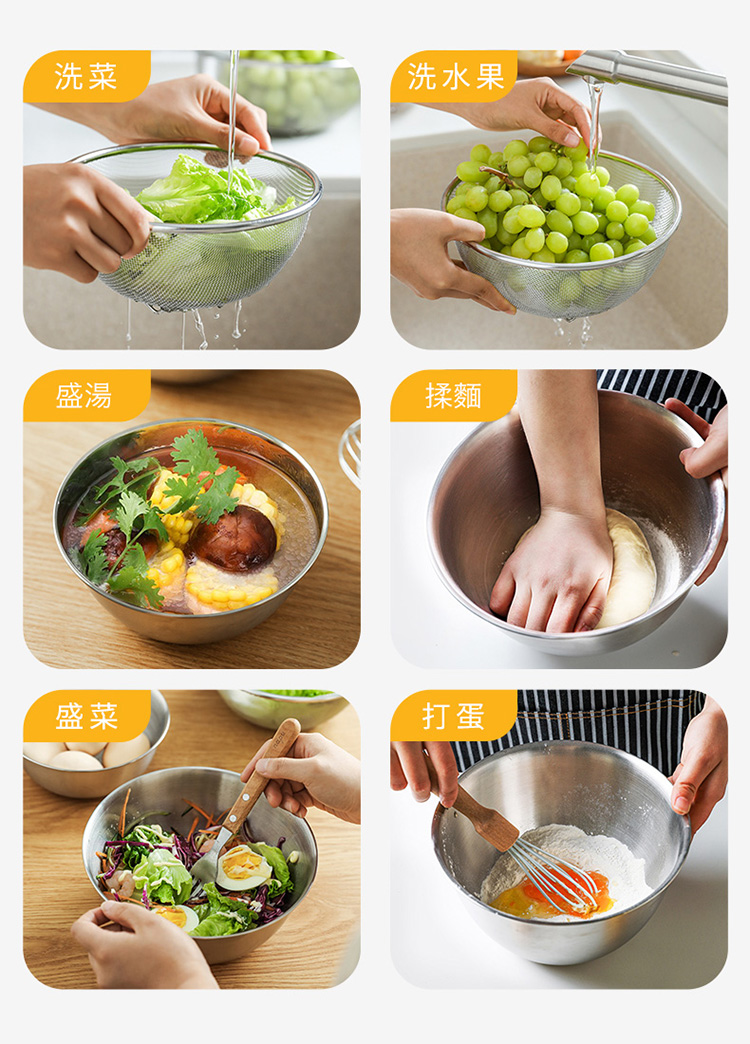 洗菜

洗水果

盛湯

揉麵

盛菜

打蛋