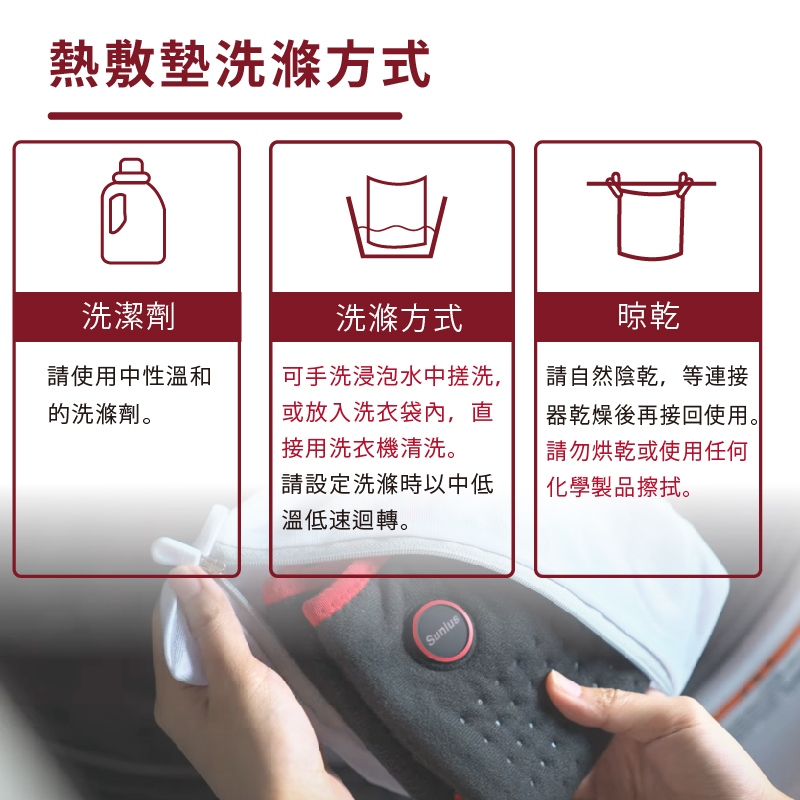 熱敷墊洗滌方式

洗潔劑

請使用中性溫和的洗滌劑。

洗滌方式

可手洗浸泡水中搓洗，或放入洗衣袋內，直接用洗衣機清洗。
請設定洗滌時以中低溫低速迴轉。

晾乾

請自然陰乾，等連接器乾燥後再接回使用。
請勿烘乾或使用任何化學製品擦拭。

Sunlus