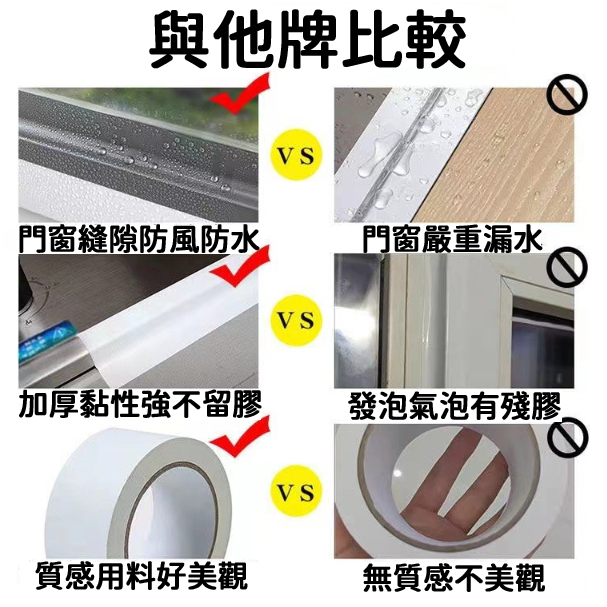 與他牌比較

VS

門窗縫隙防風防水

門窗嚴重漏水

VS

加厚黏性強不留膠

發泡氣泡有殘膠

VS

質感用料好美觀

無質感不美觀